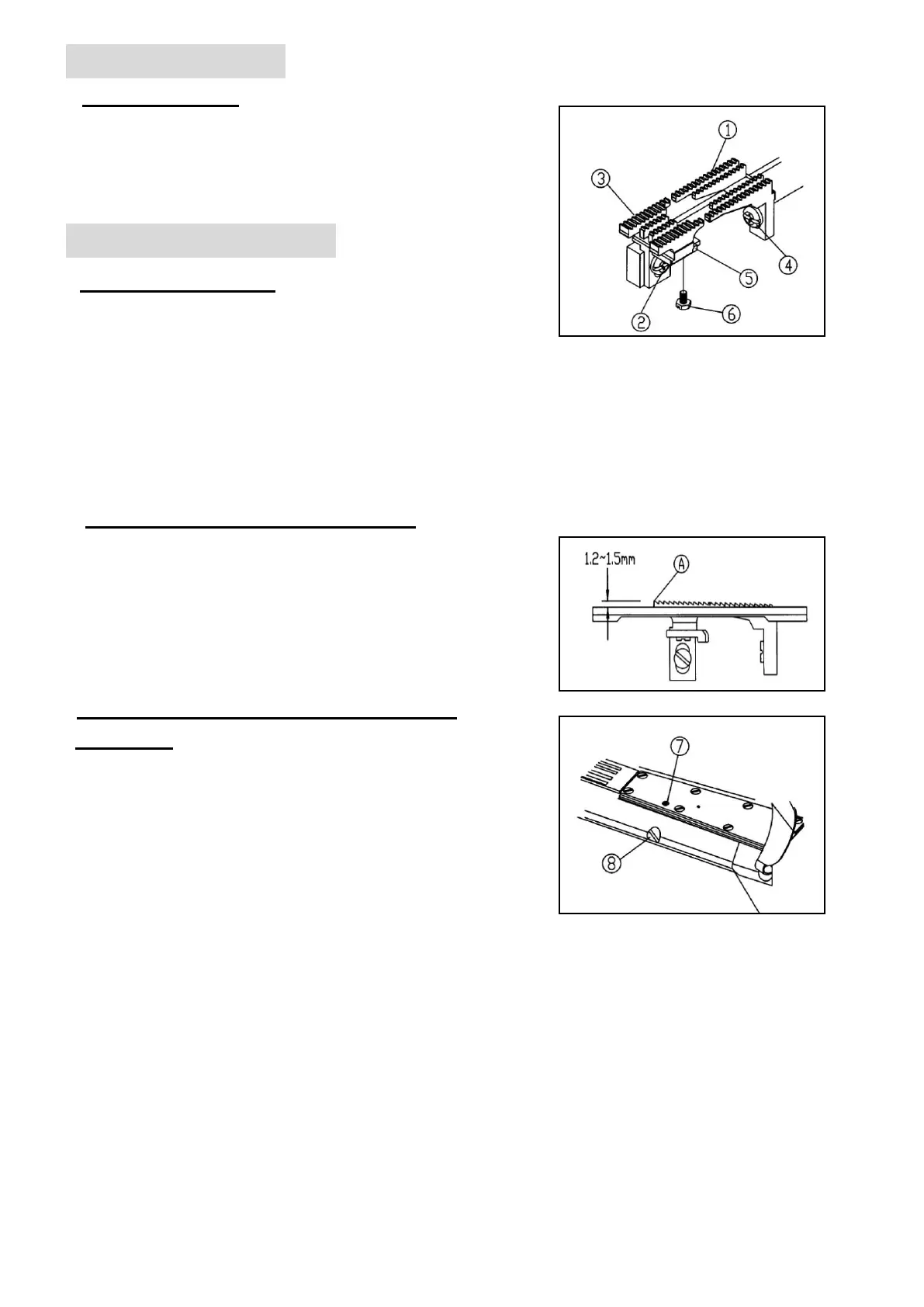 1

3

4

5

2

6

1.2~1.5mm

A

7

8