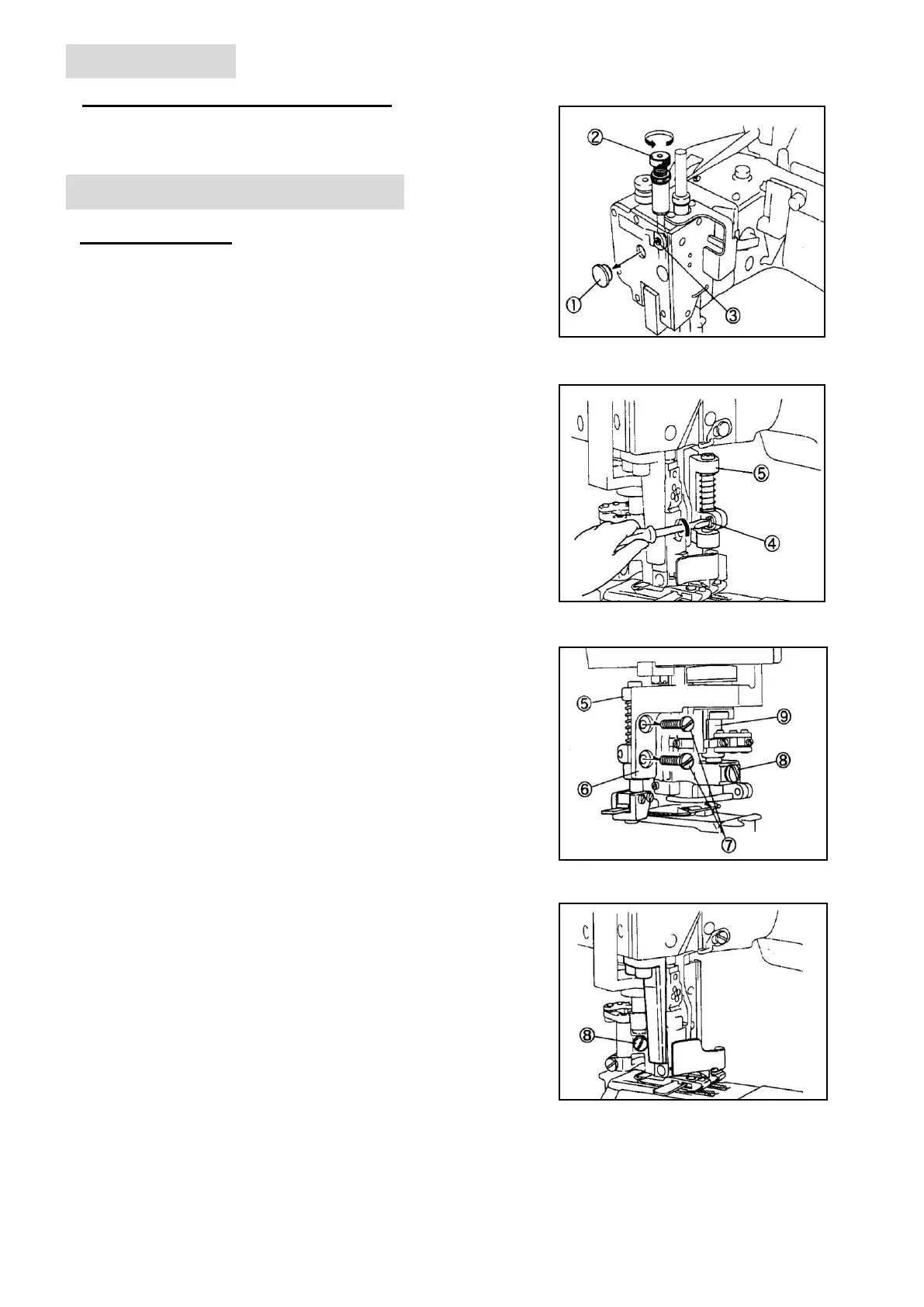 ②
①
③
⑤
④
⑤
⑨
⑧
⑥
⑦
⑧