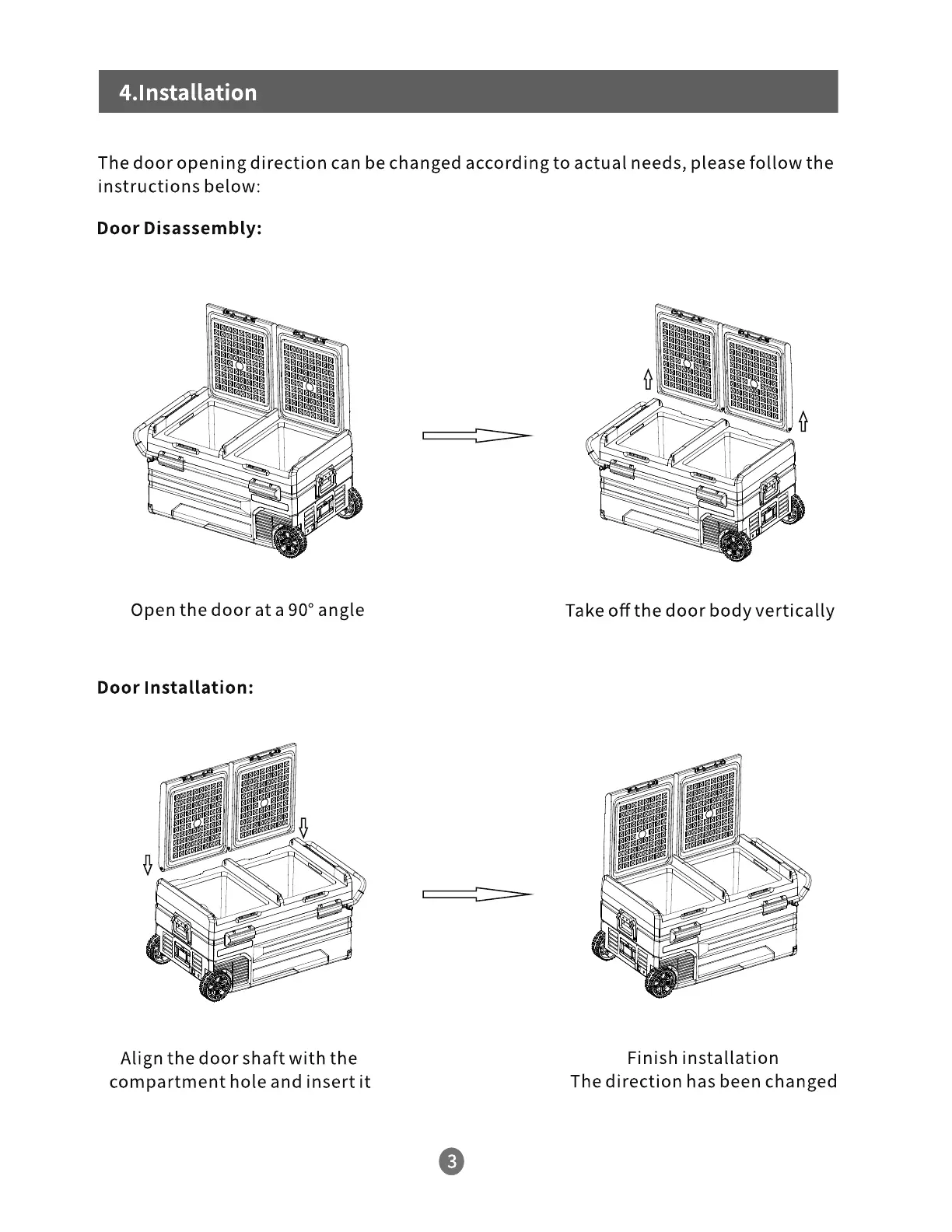 4.Installation

The door opening direction can be changed according to actual needs, please follow the instructions below:

Door Disassembly:

Open the door at a 90° angle

Take off the door body vertically

Door Installation:

Align the door shaft with the compartment hole and insert it

Finish installation
The direction has been changed

3