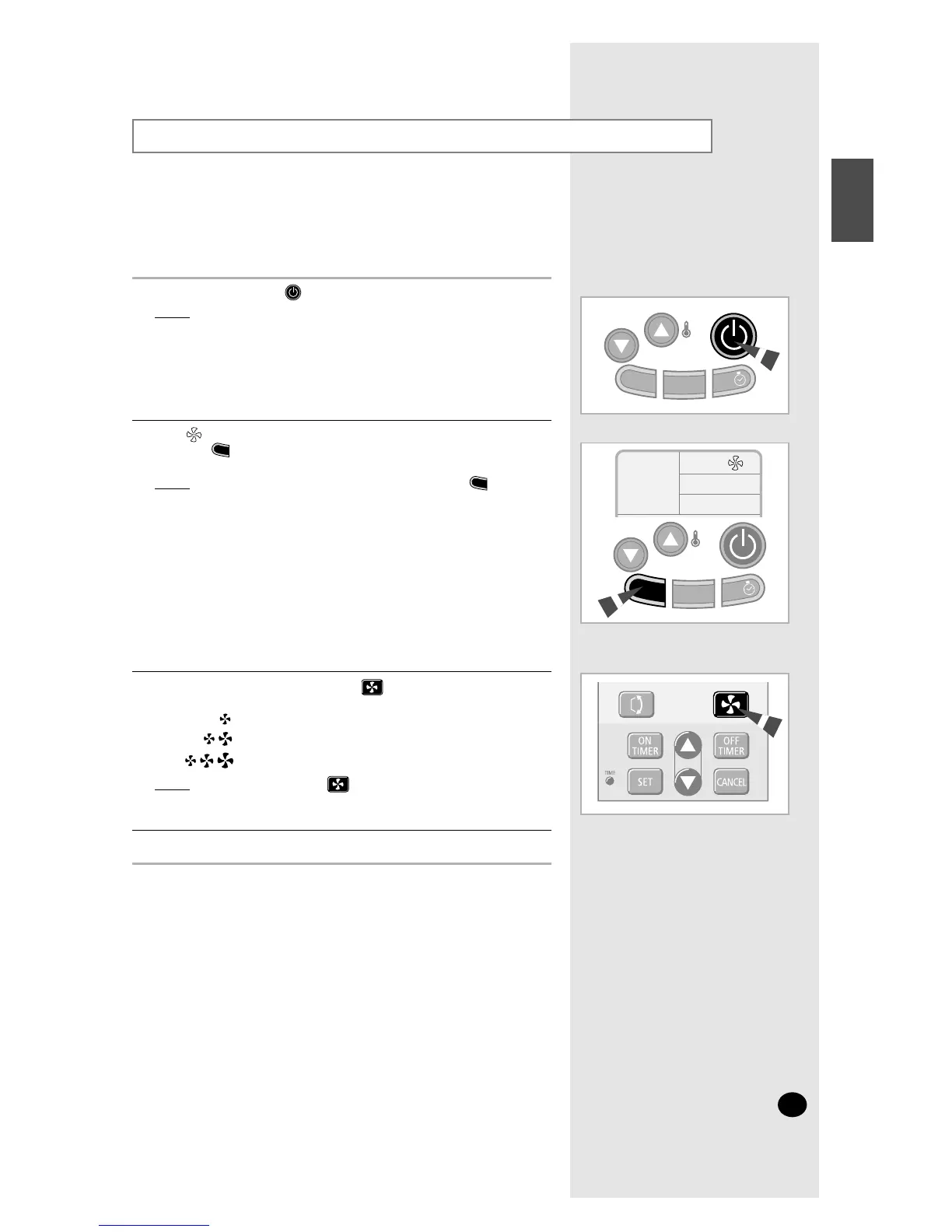 ON
TIMER

OFF
TIMER

TIME

SET

CANCEL