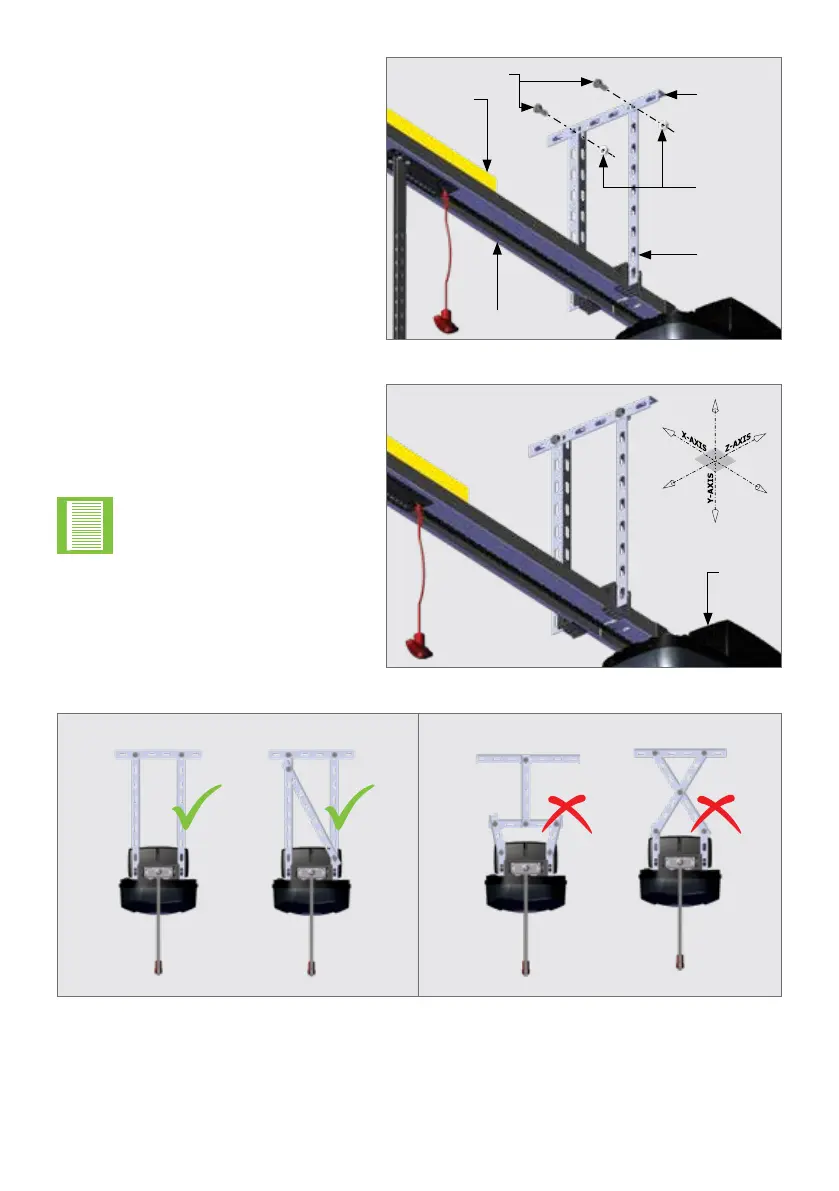 X-AXIS
Z-AXIS
Y-AXIS