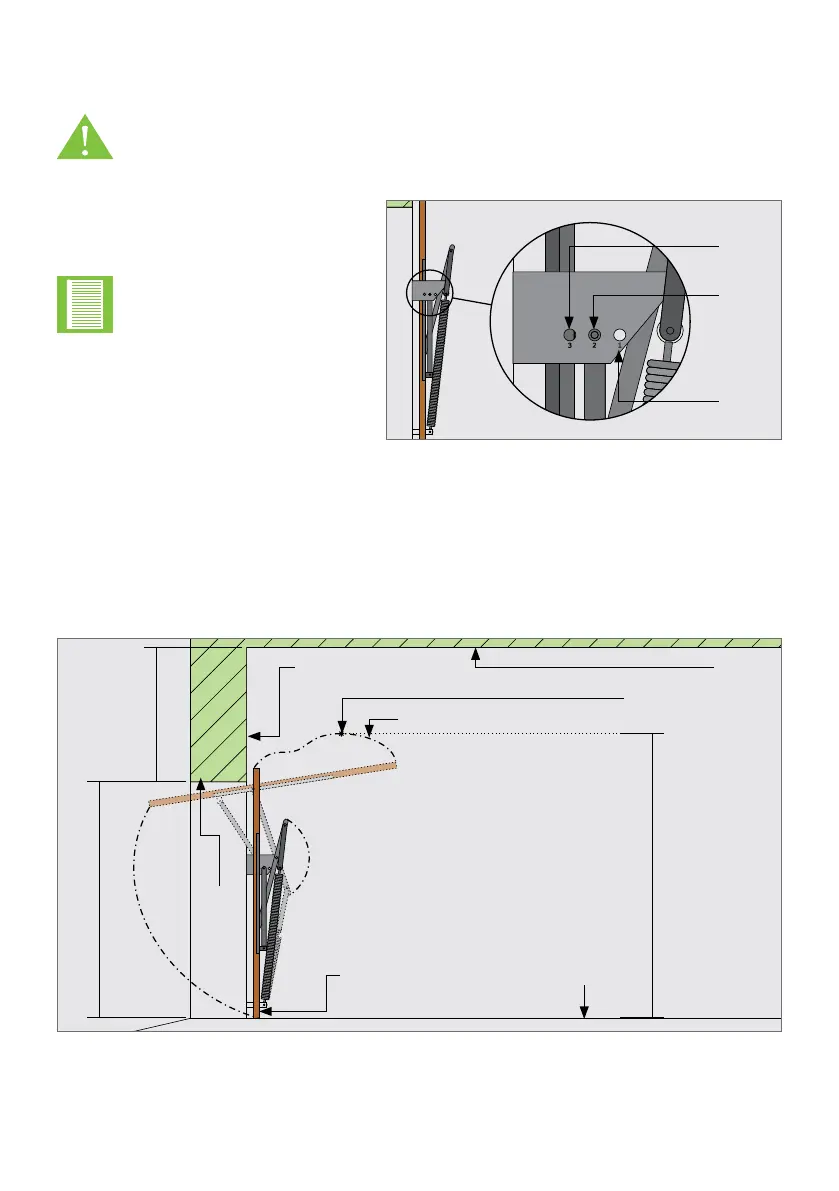 3
2
1