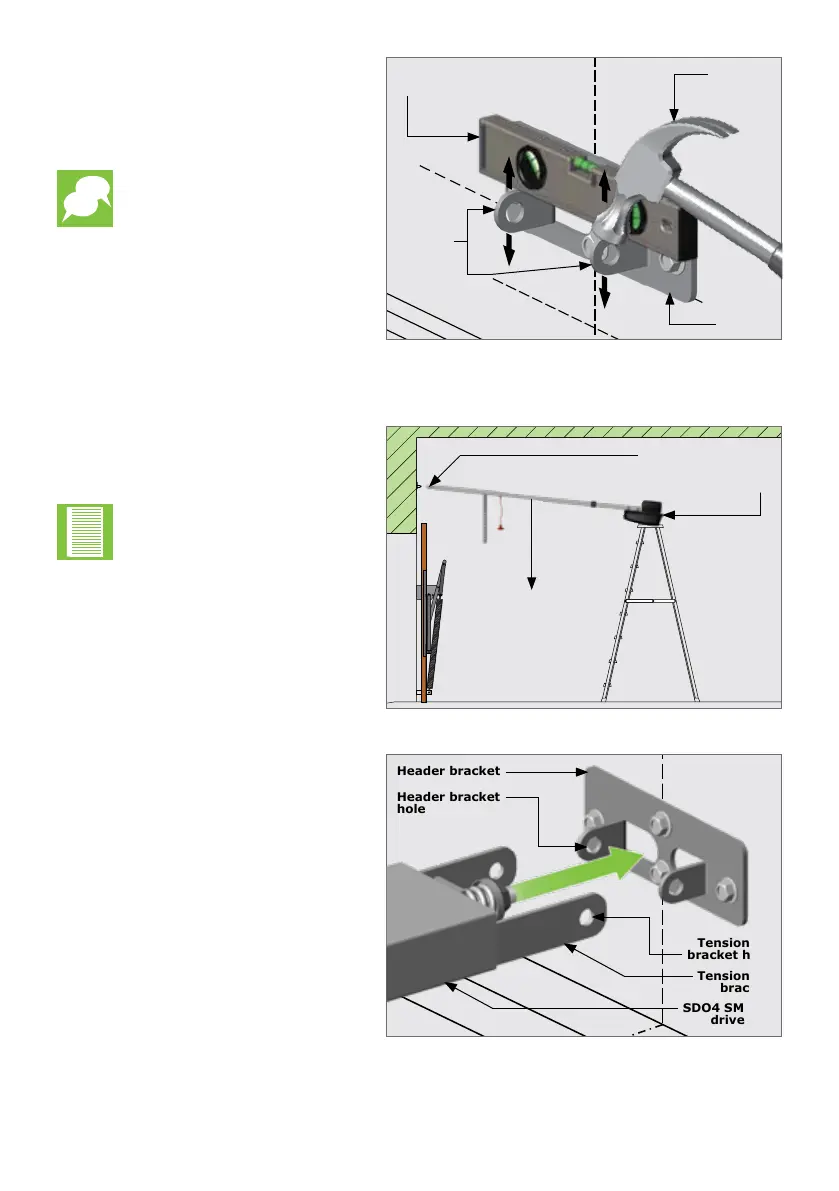 Header bracket

Header bracket hole

Tension bracket h

Tension brac

SDO4 SM drive