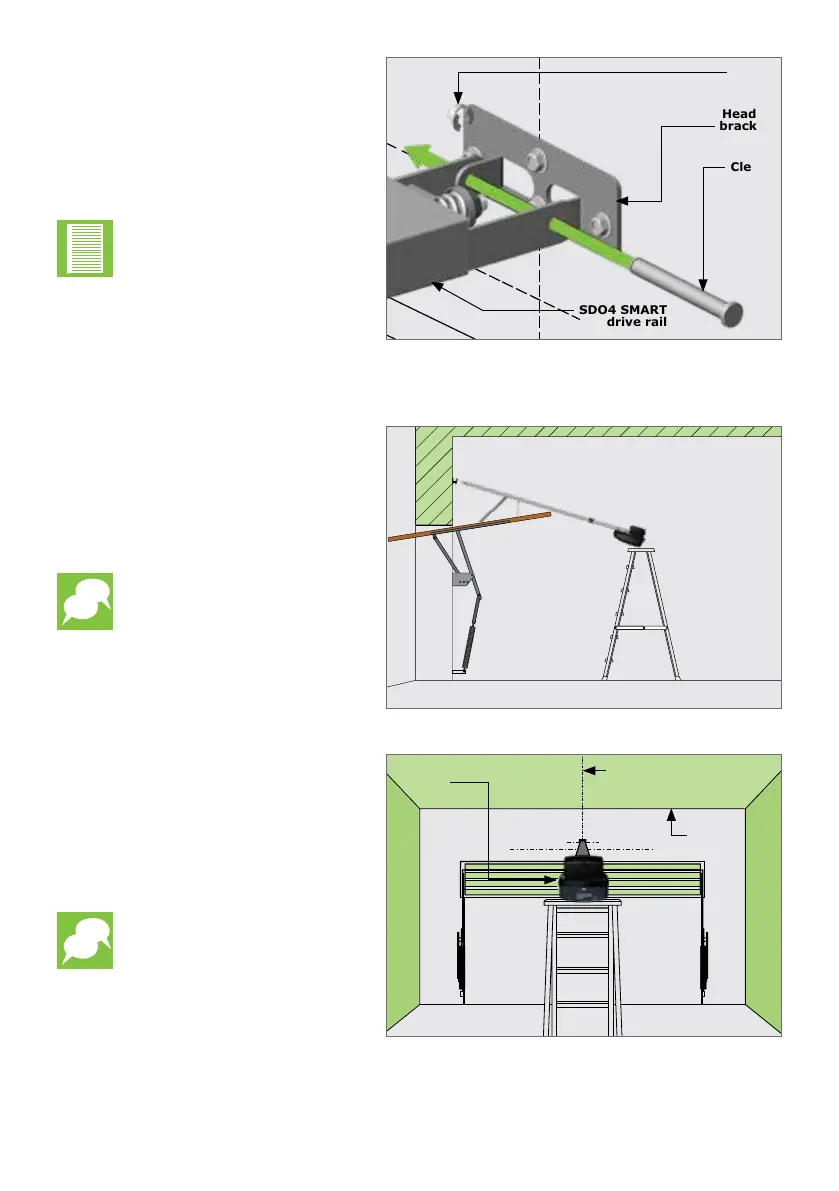 Head brack

Cle

SDO4 SMART drive rail