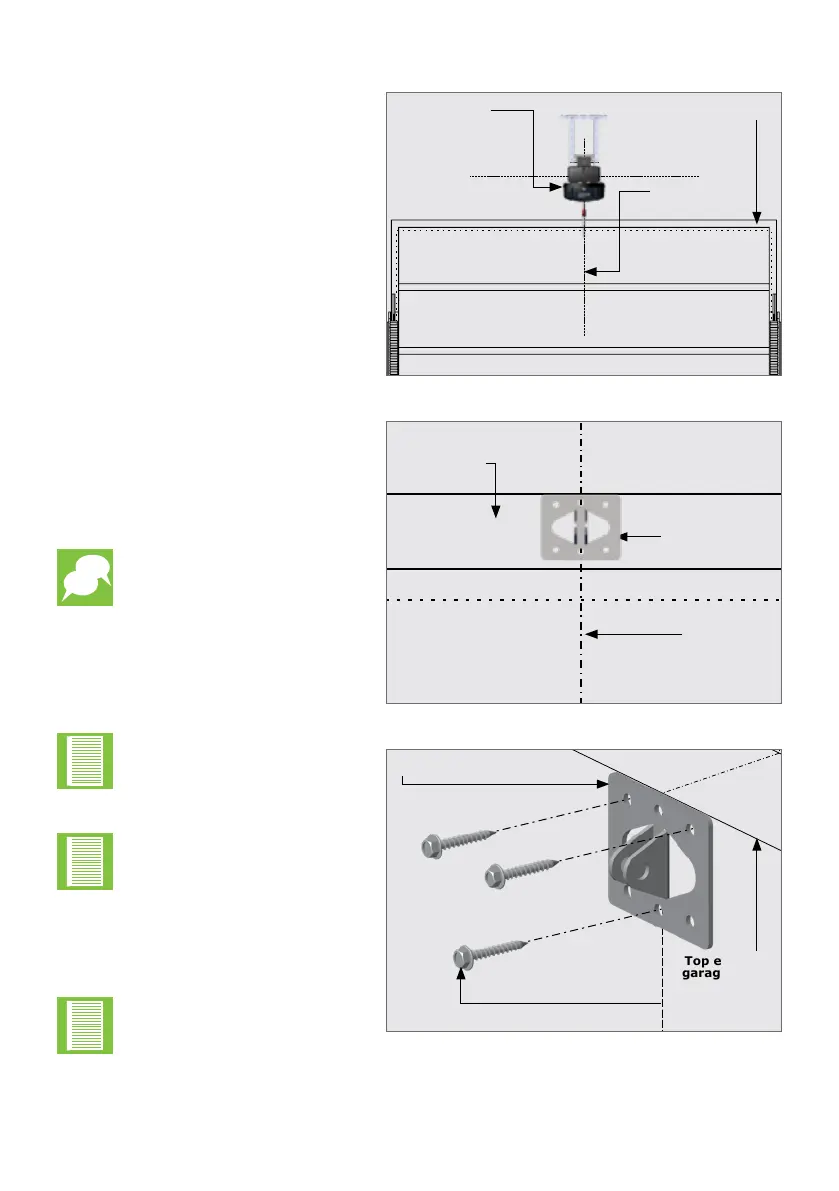 Top e
garag