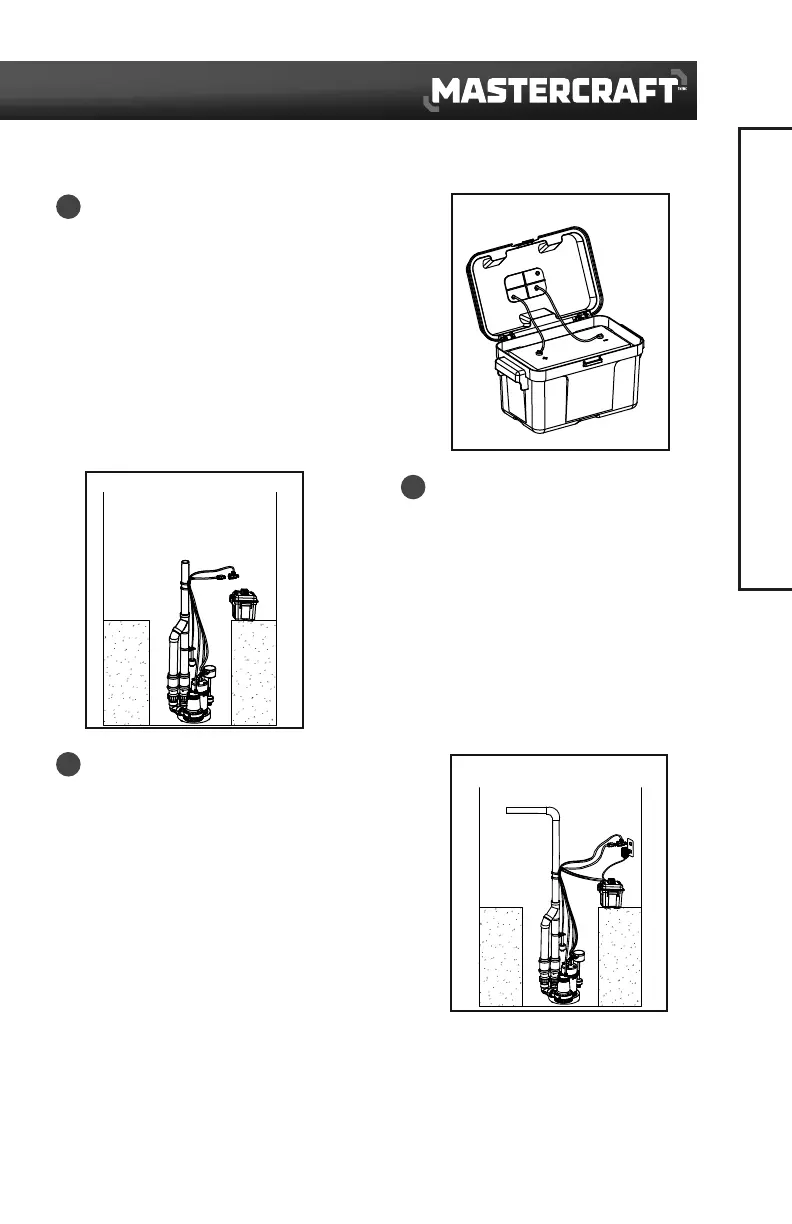 MASTERCRAFT