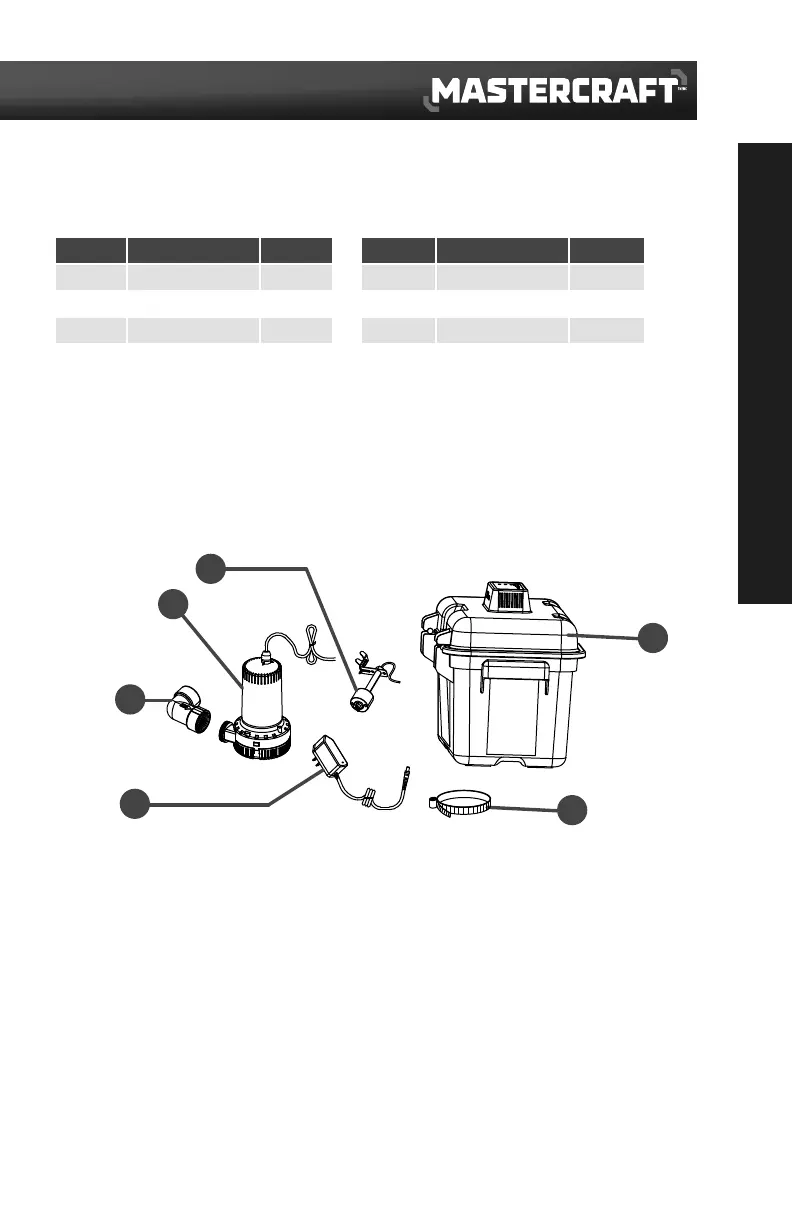 MASTERCRAFT