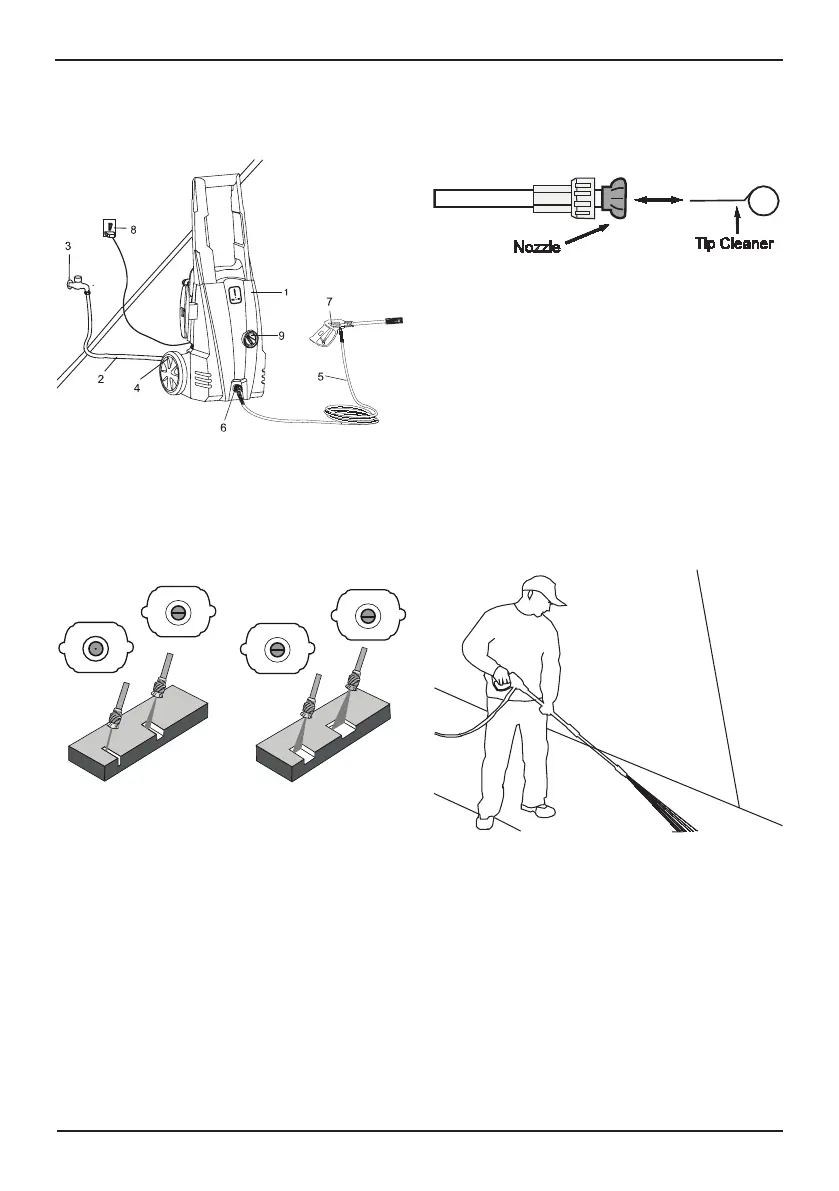 3
8
1
7
9
2
4
5
6

Nozzle
Tip Cleaner