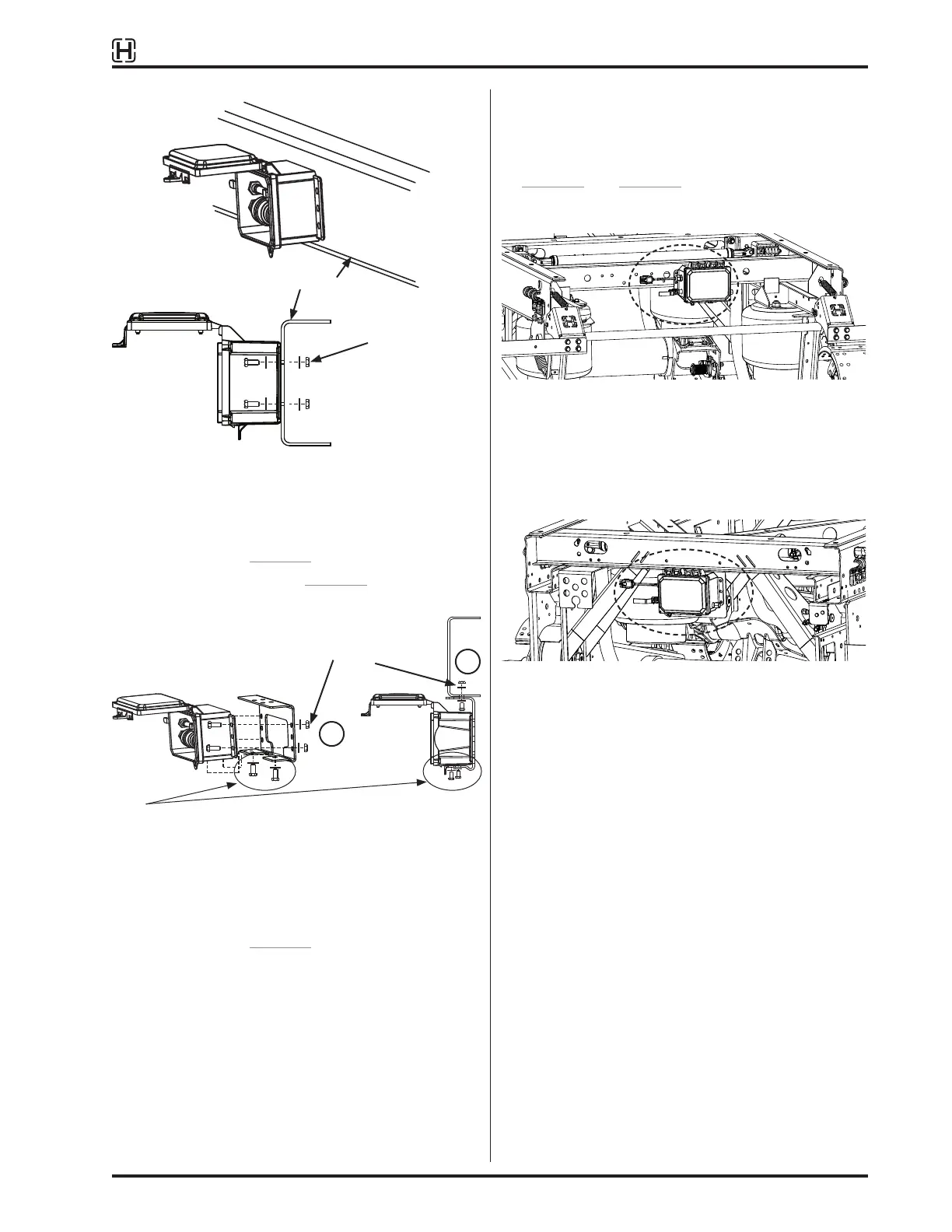 H