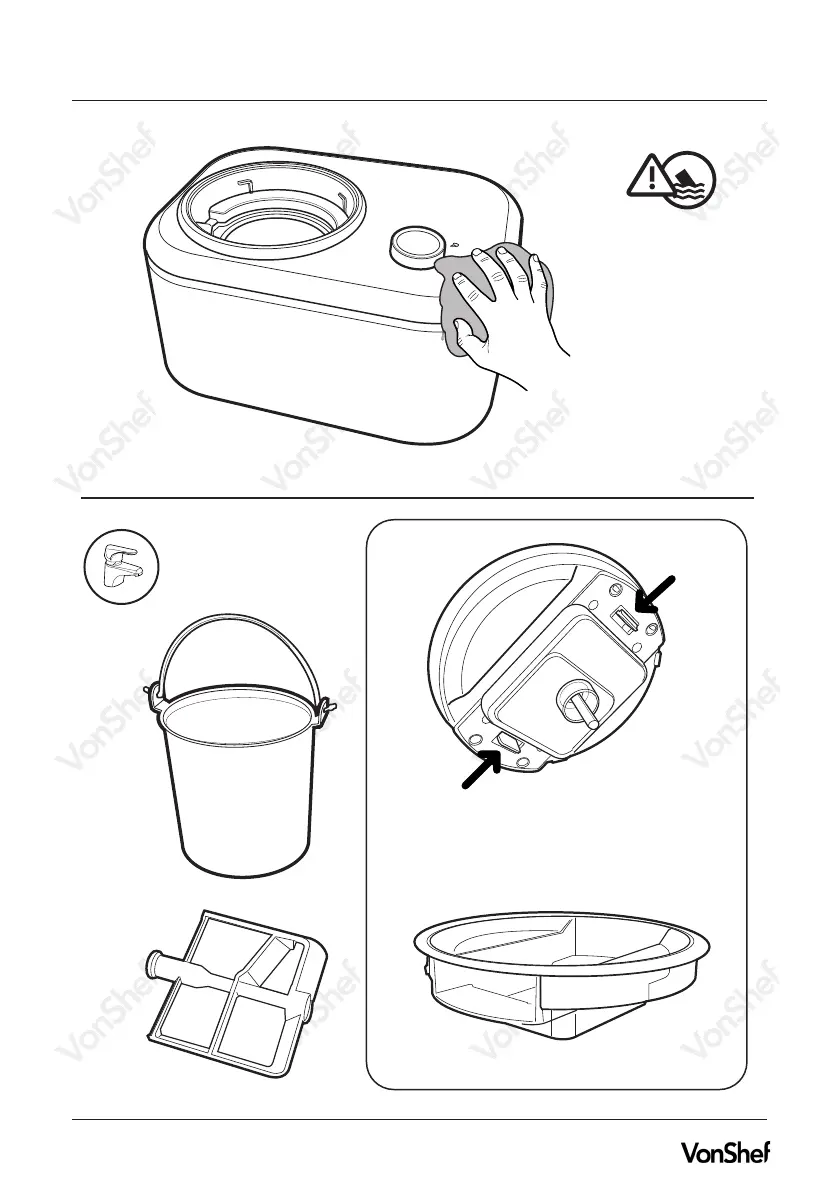 VonShef