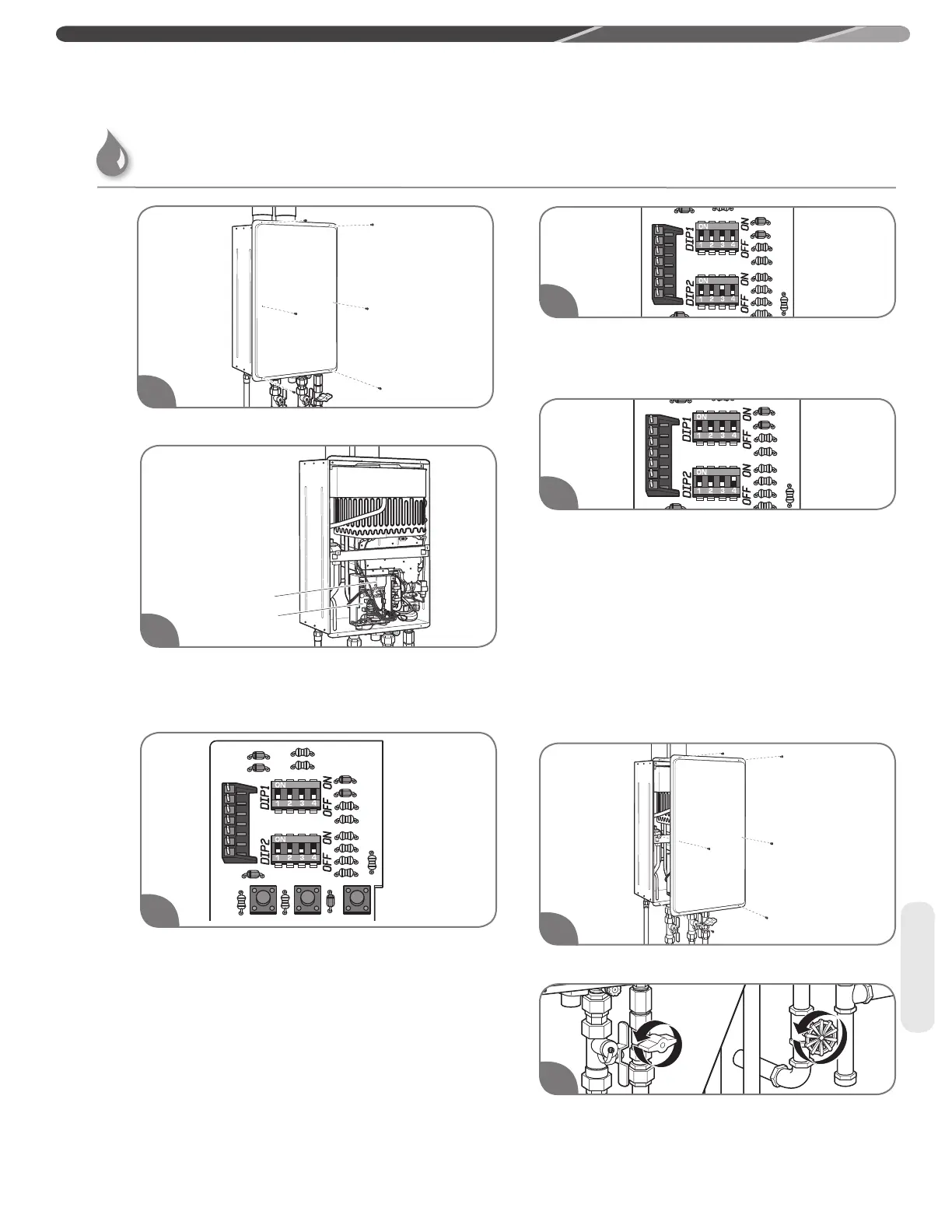 DIP1
ON
1 2 3 4
OFF
ON
DIP2
ON
1 2 3 4
OFF
ON

DIP1
ON
1 2 3 4
OFF
ON
DIP2
ON
1 2 3 4
OFF
ON

DIP1
ON
1 2 3 4
OFF
ON
DIP2
ON
1 2 3 4
OFF
ON