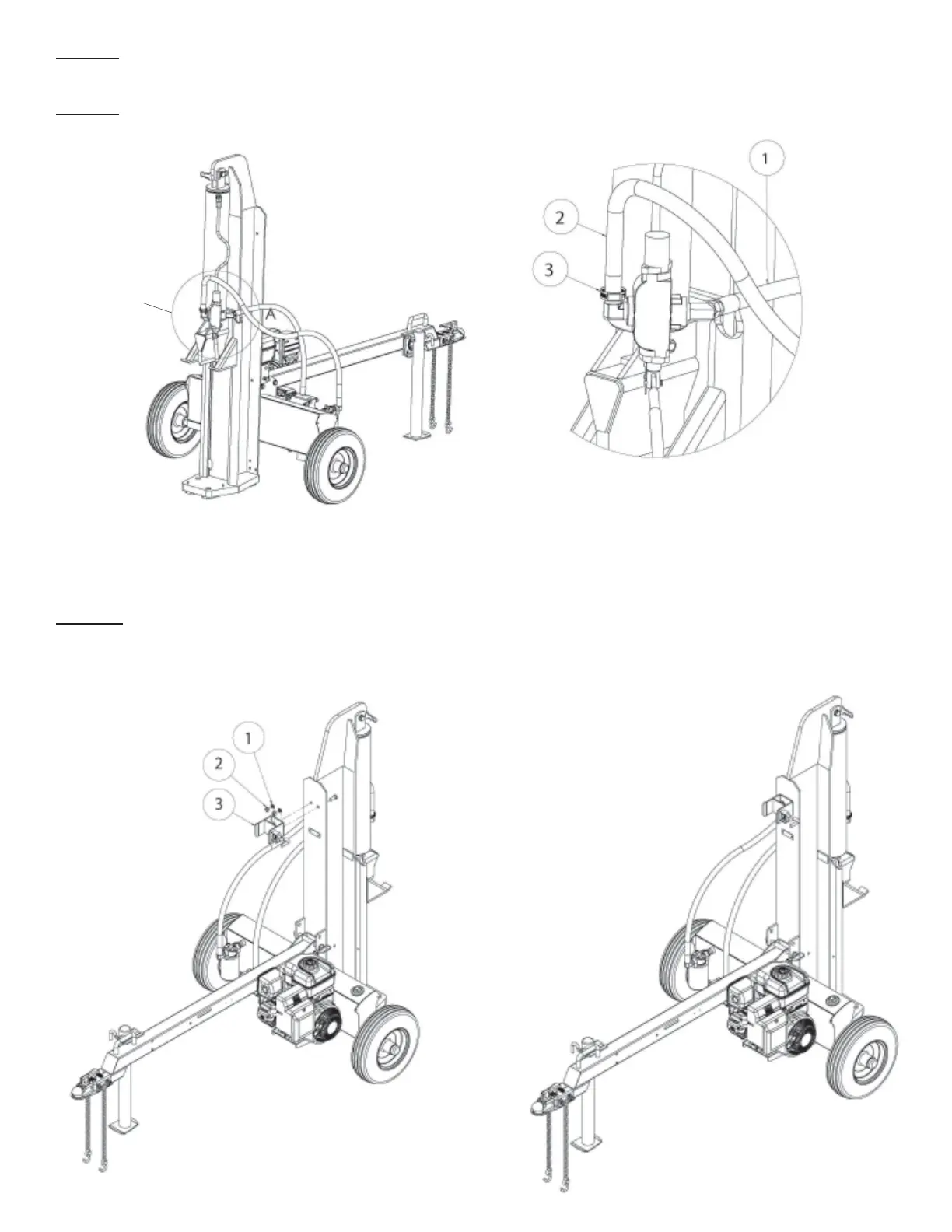 A

1

2

3

1

2

3