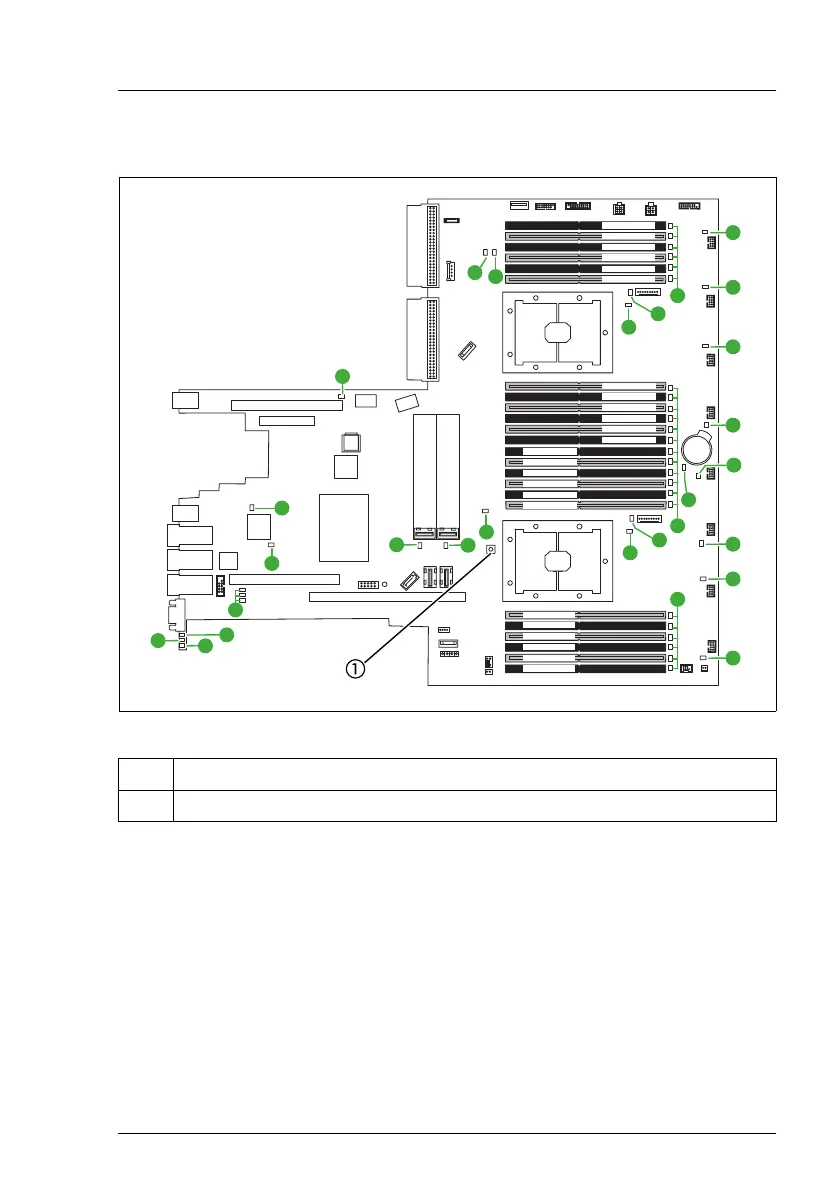 ①