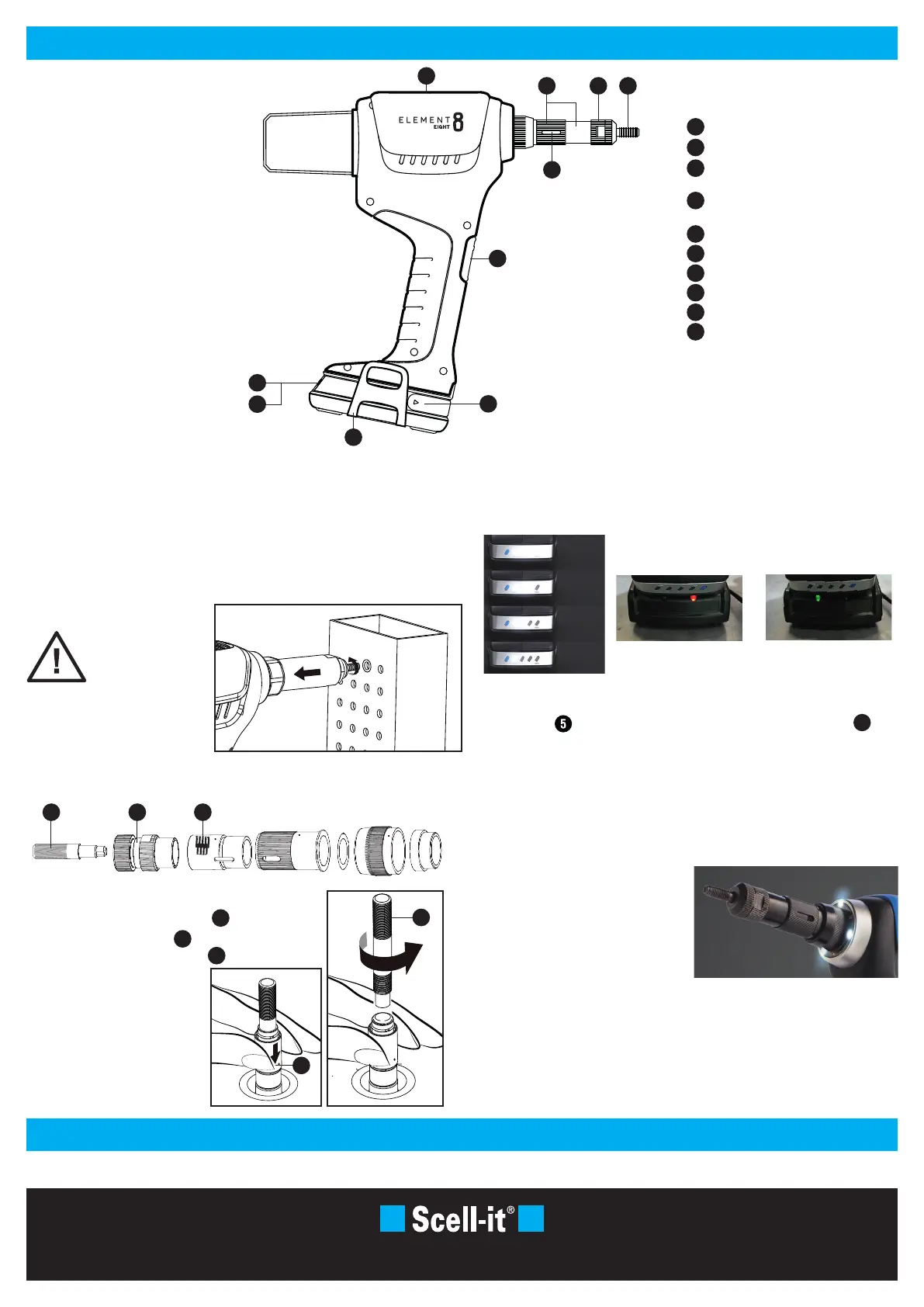 ELEMENT EIGHT 8

5

Scell-it®