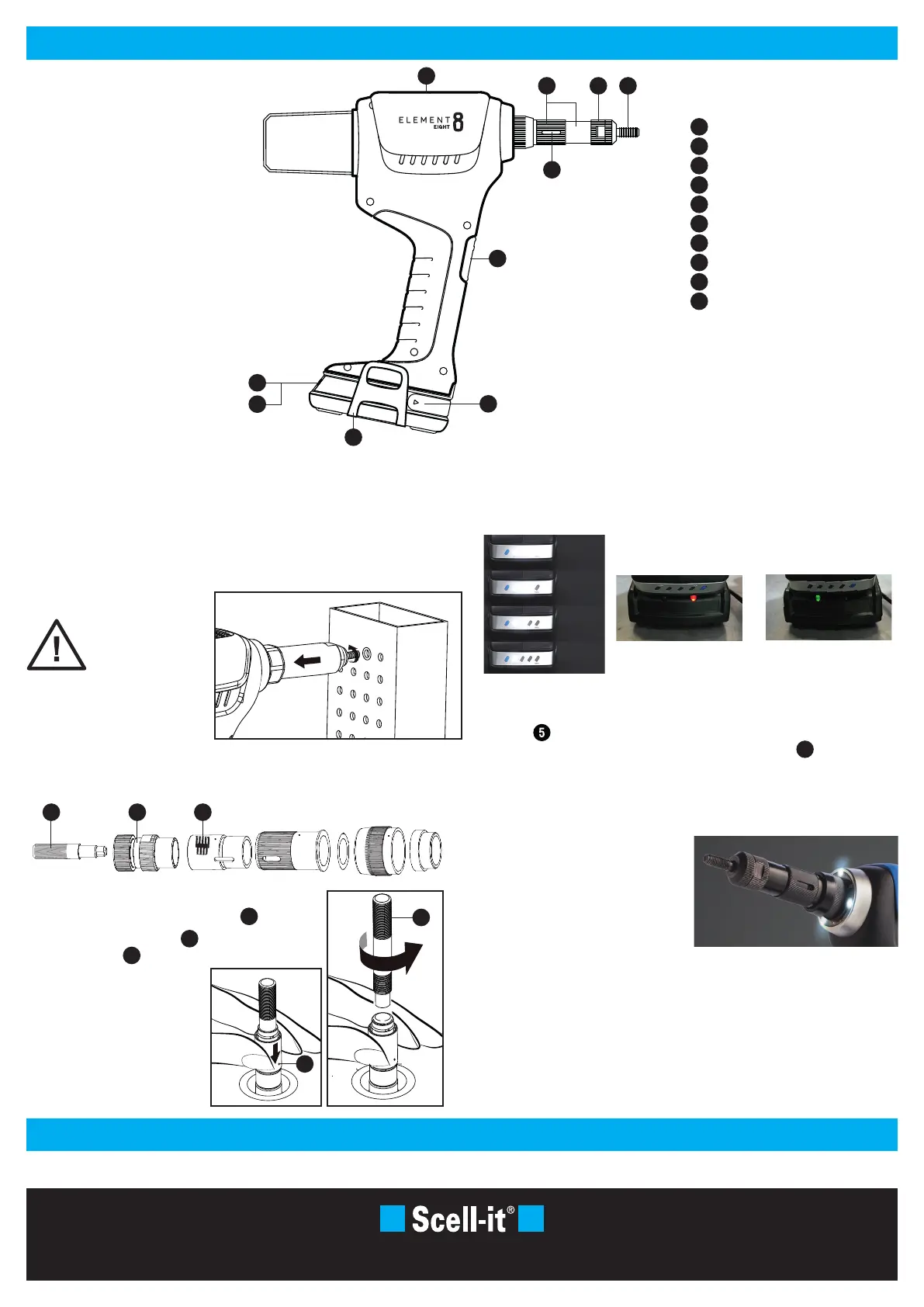 ELEMENT EIGHT 8

5

Scell-it®