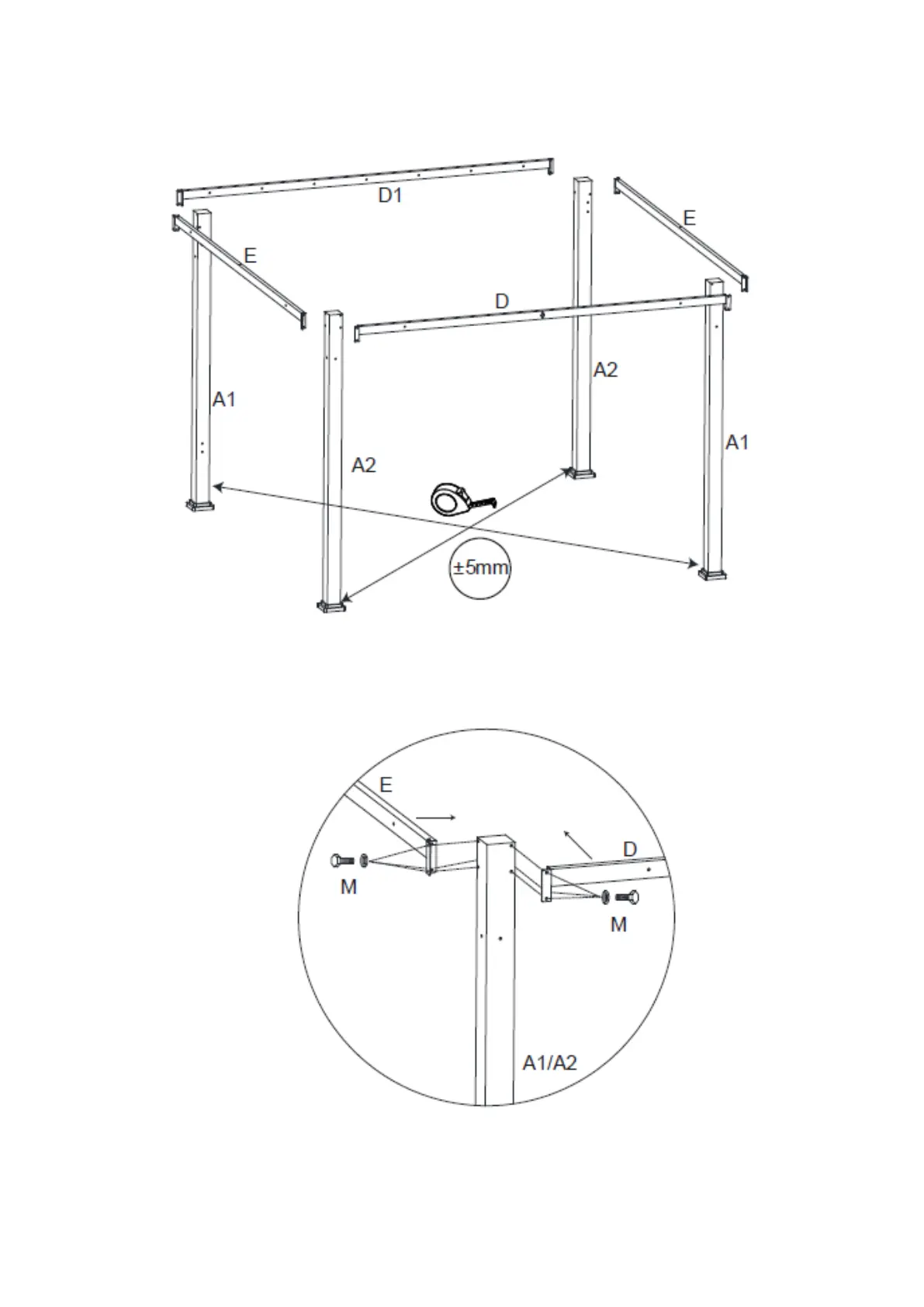 D1
E
E
D
A2
A1
A1
A2
±5mm

E
D
M
M
A1/A2