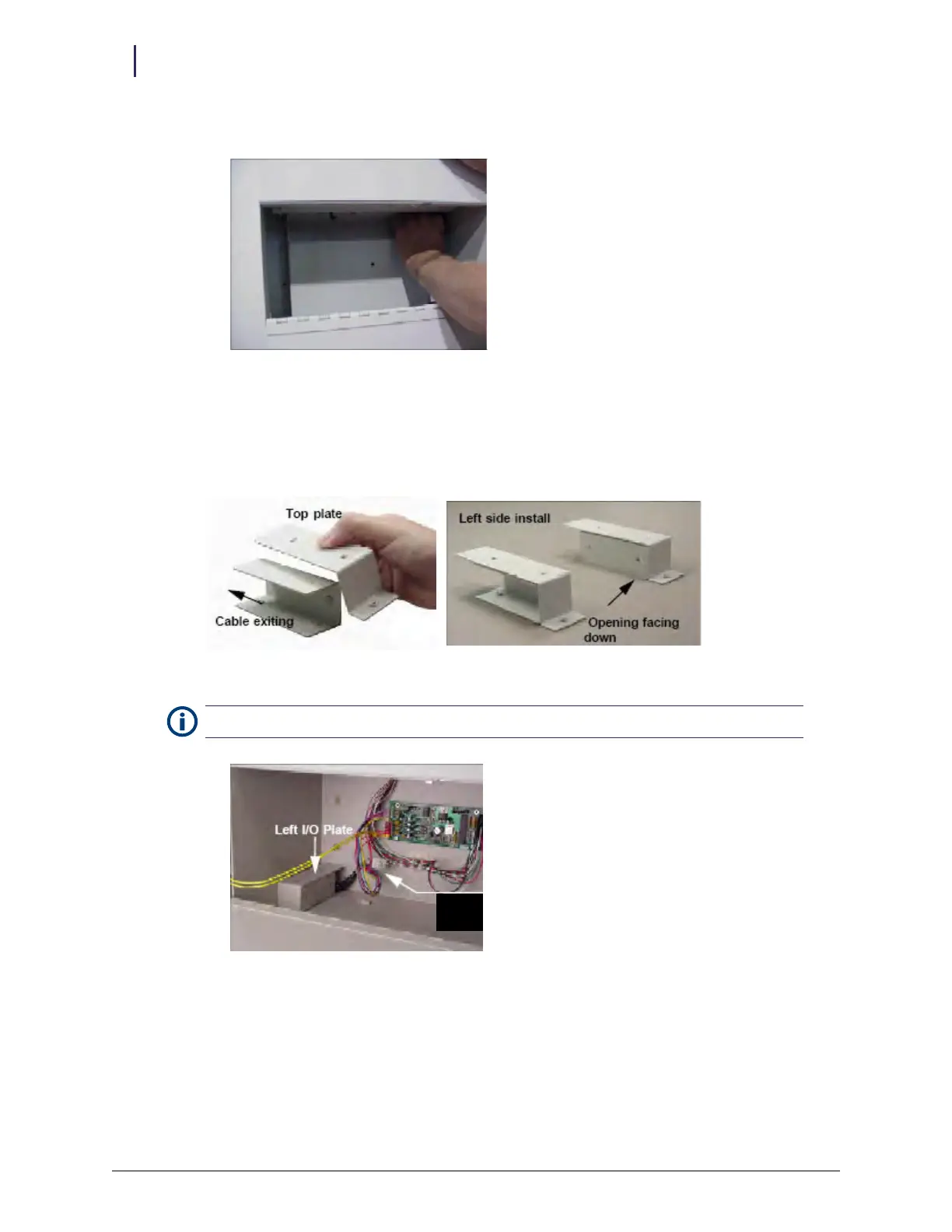 Top plate

Cable exiting

Left side install

Opening facing down

Left I/O Plate