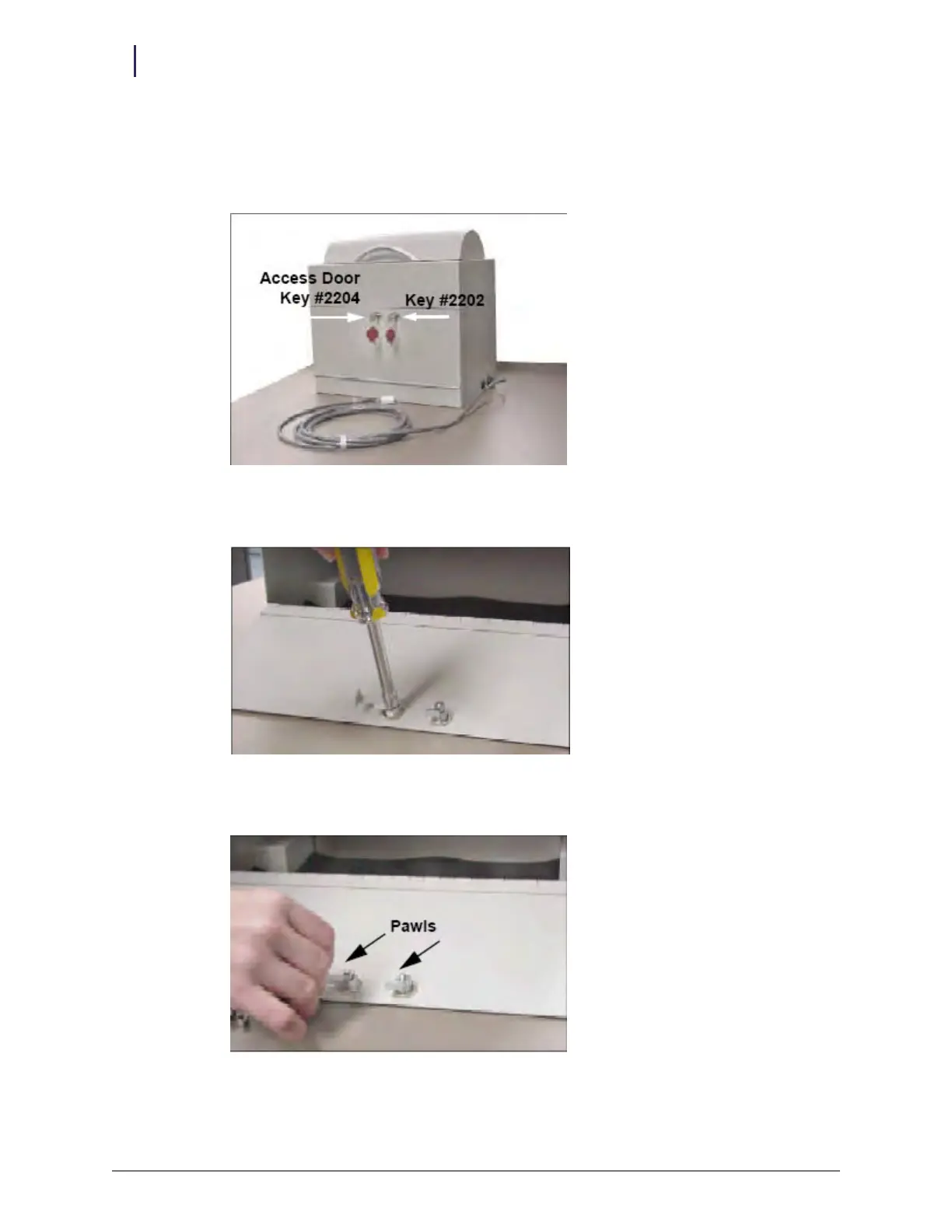 Access Door
Key #2204
Key #2202

Pawls