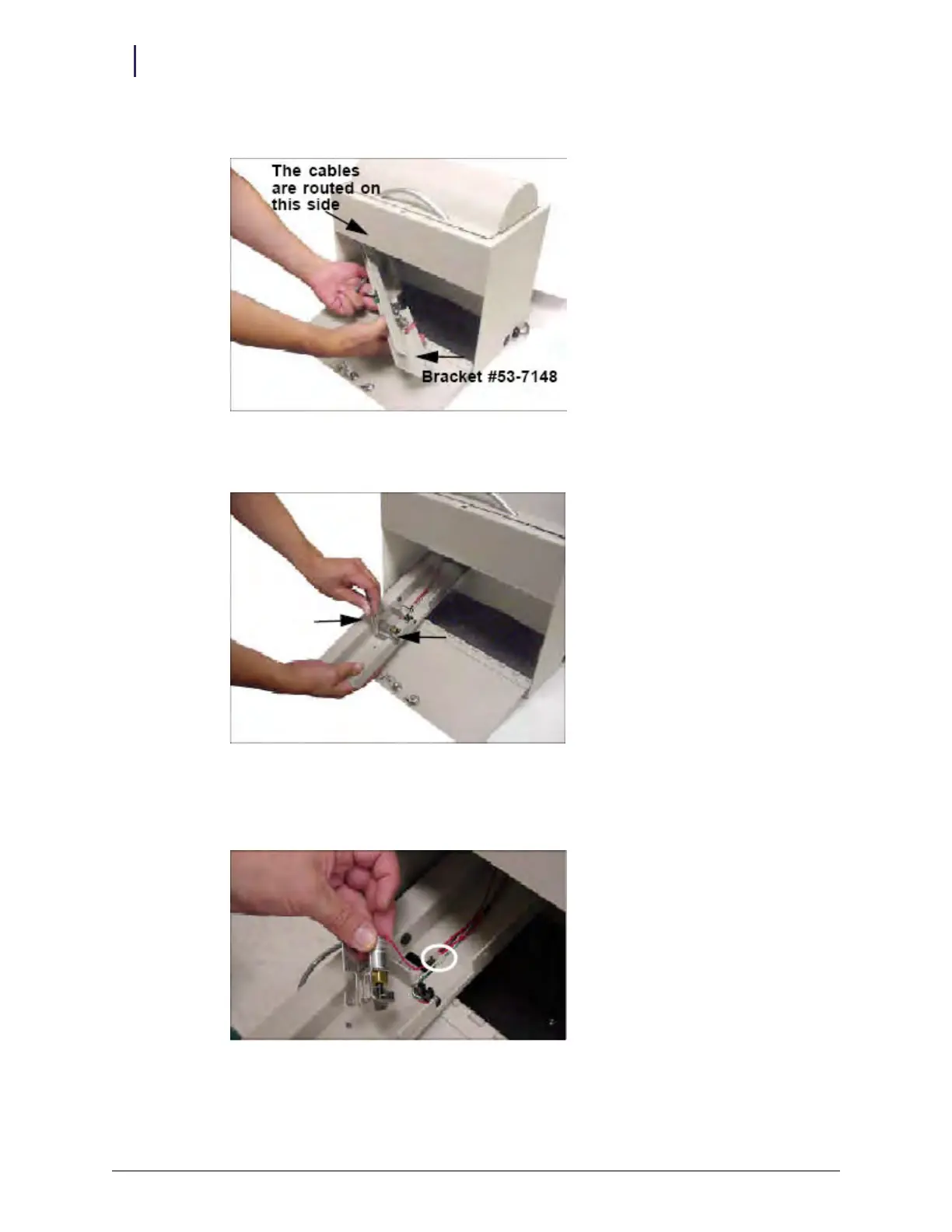 The cables are routed on this side

Bracket #53-7148