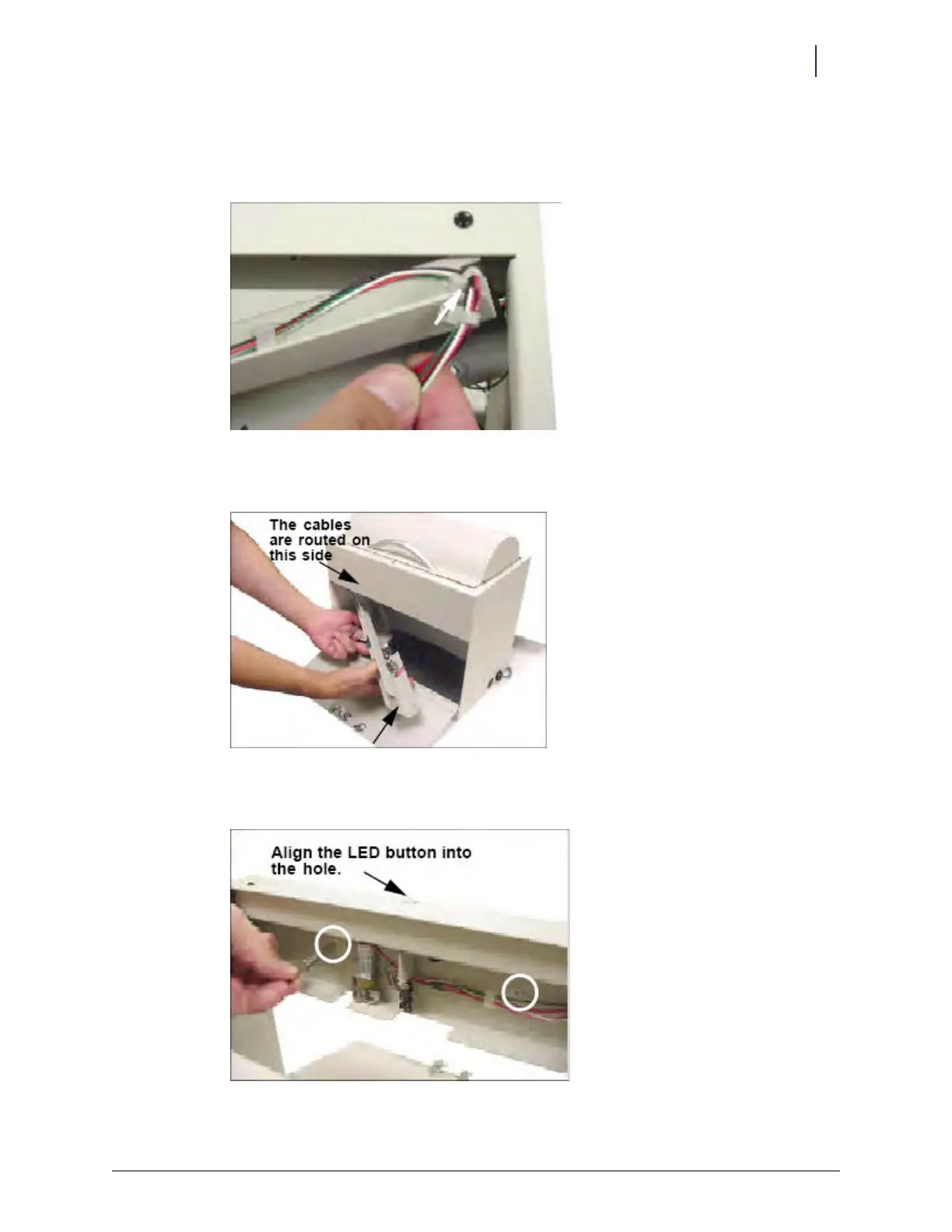 The cables are routed on this side

Align the LED button into the hole.