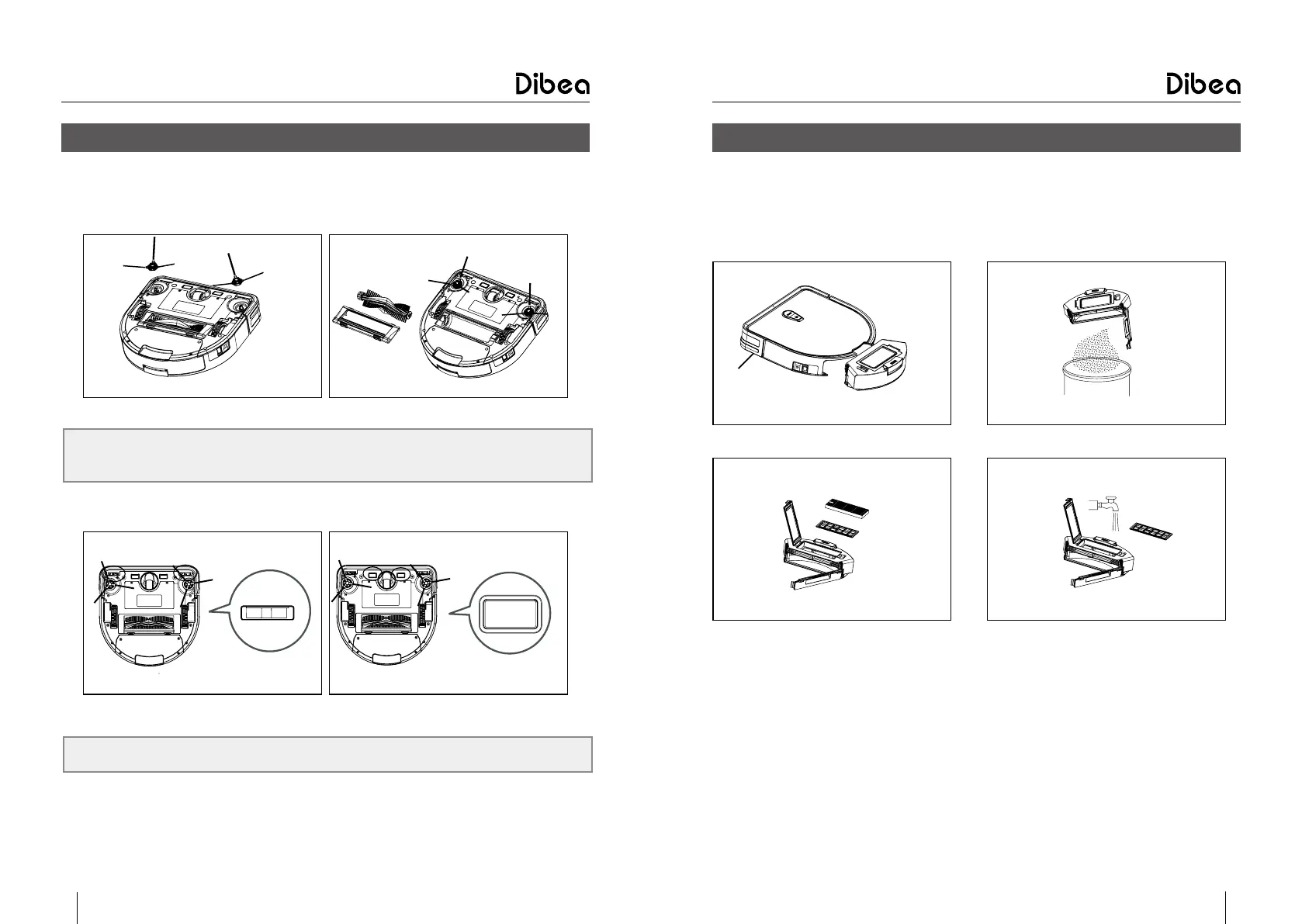 Dibea

Dibea