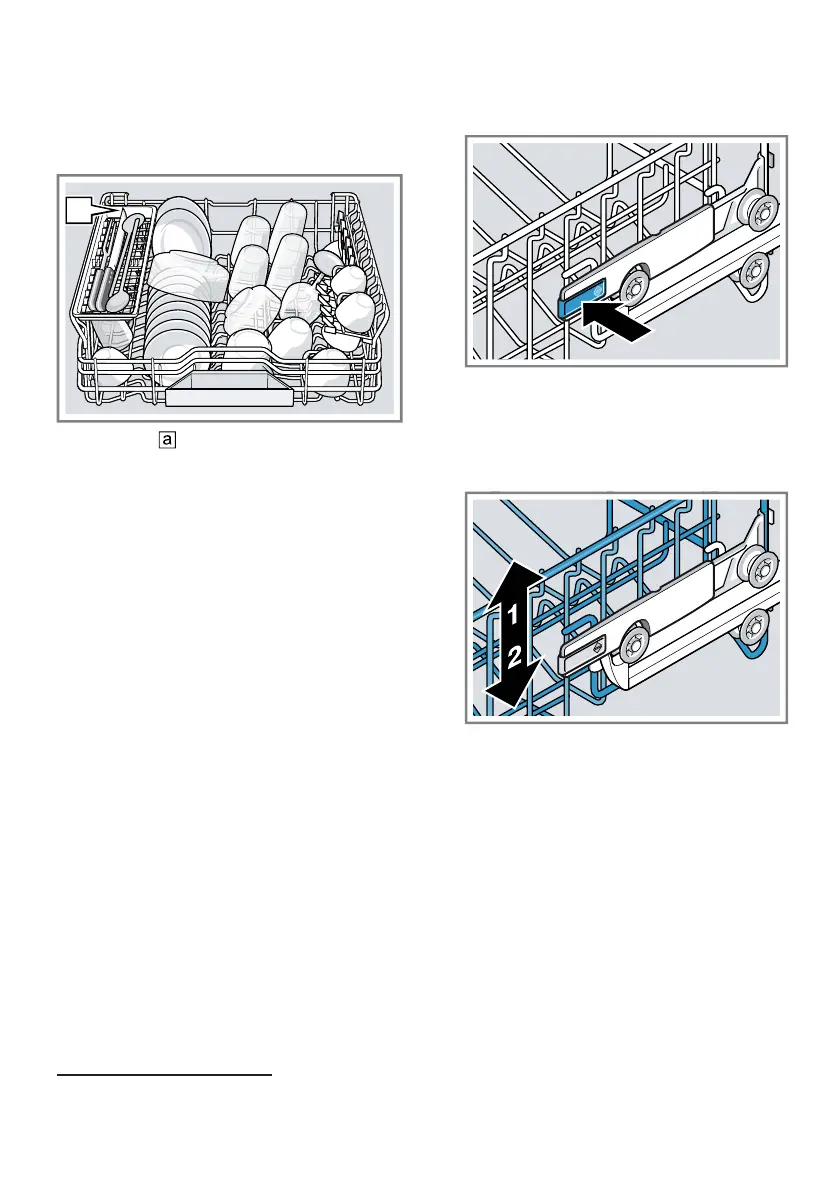 a

1

2