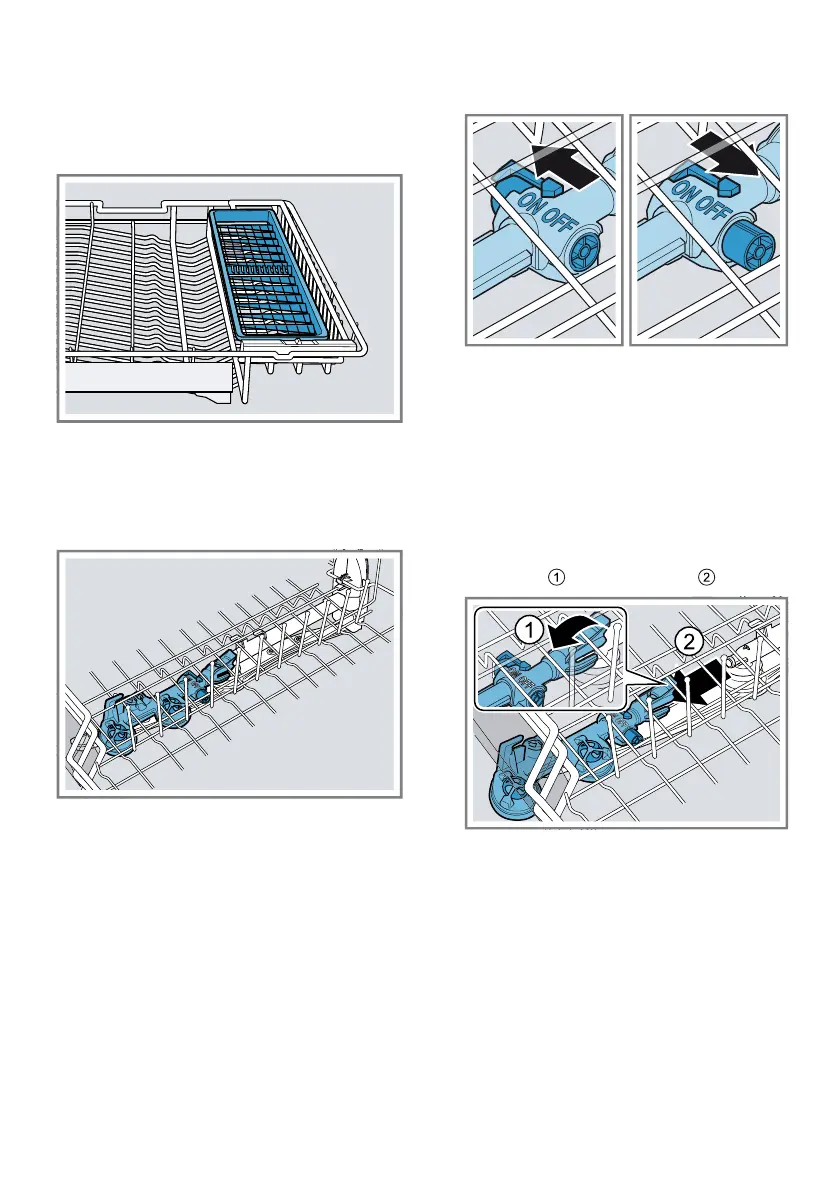 ON OFF

ON OFF

①

②

1

2