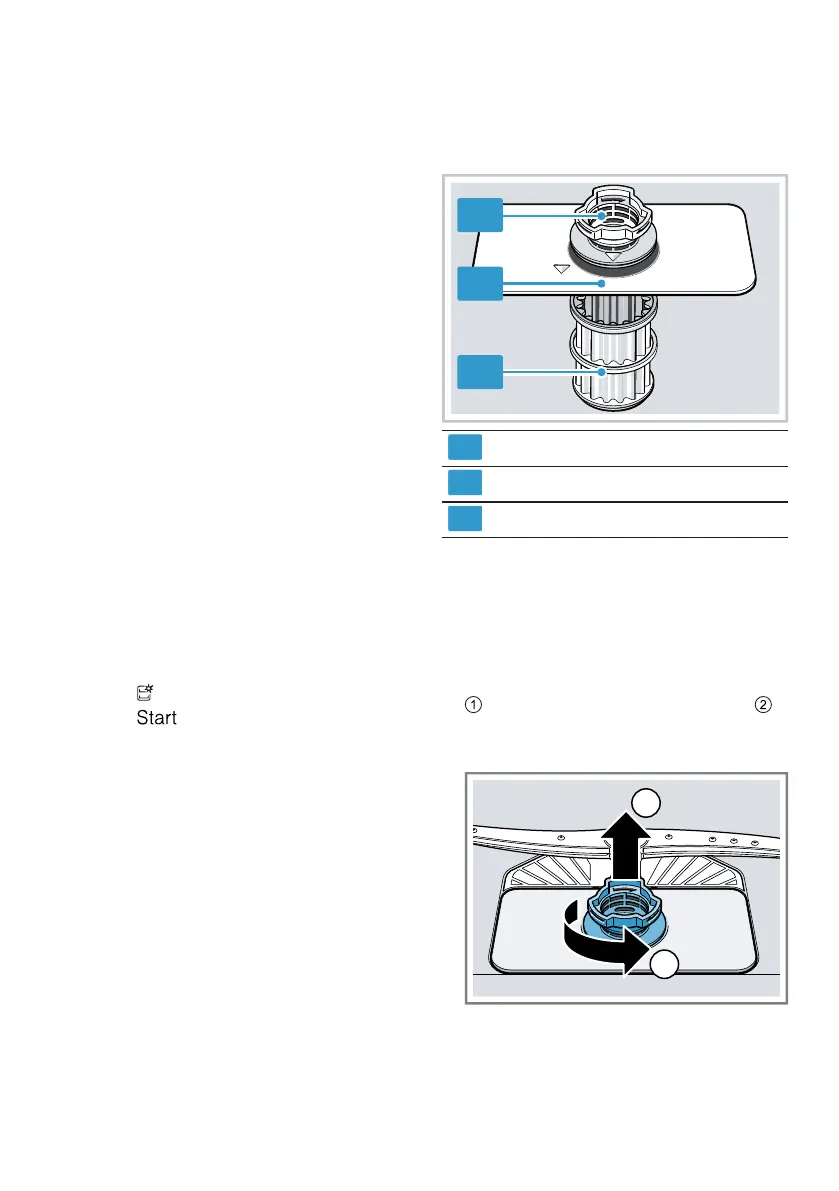 Start

①

②