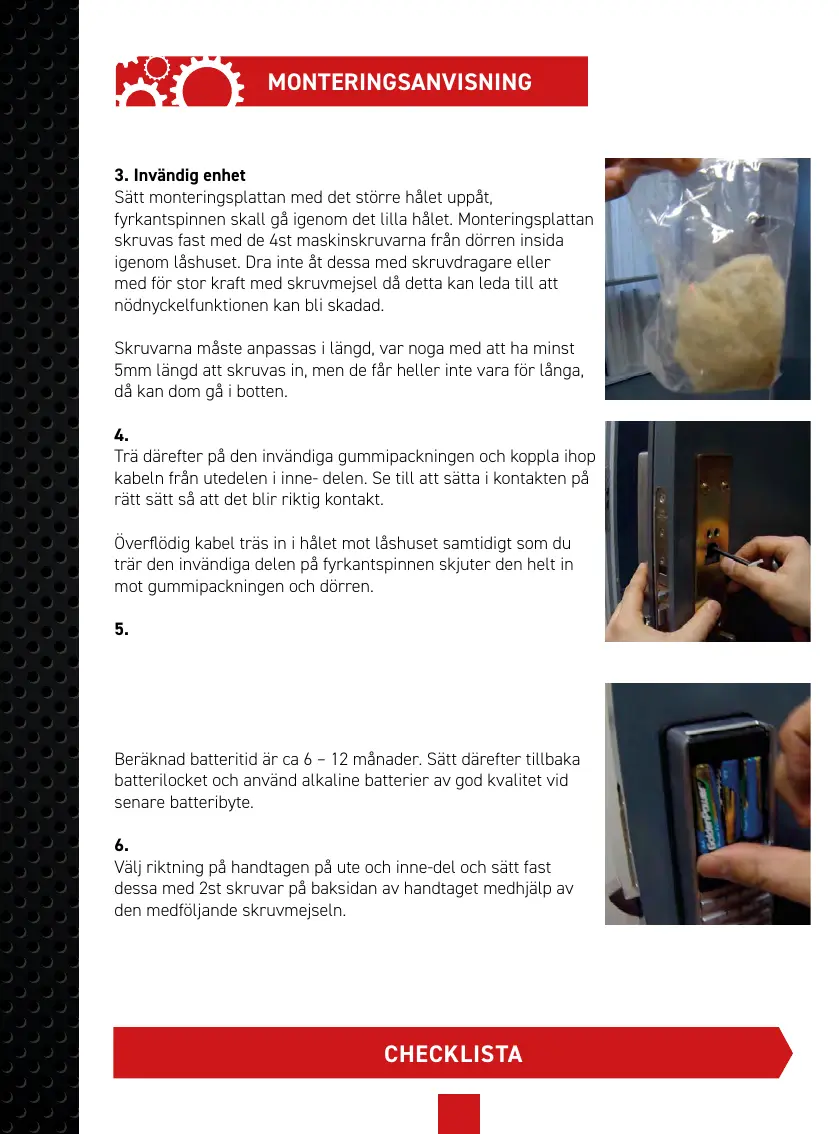 MONTERINGSANVISNING

3. Invändig enhet
Sätt monteringsplattan med det större hålet uppåt, fyrkantspinnen skall gå igenom det lilla hålet. Monteringsplattan skruvas fast med de 4st maskinskruvarna från dörren insida igenom låshuset. Dra inte åt dessa med skruvdragare eller med för stor kraft med skruvmejsel då detta kan leda till att nödnyckelfunktionen kan bli skadad.

Skruvarna måste anpassas i längd, var noga med att ha minst 5mm längd att skruvas in, men de får heller inte vara för långa, då kan dom gå i botten.

4.
Trä därefter på den invändiga gummipackningen och koppla ihop kabeln från utedelen i inne- delen. Se till att sätta i kontakten på rätt sätt så att det blir riktig kontakt.

Överflödig kabel träs in i hålet mot låshuset samtidigt som du trär den invändiga delen på fyrkantspinnen skjuter den helt in mot gummipackningen och dörren.

5.

Beräknad batteritid är ca 6 – 12 månader. Sätt därefter tillbaka batterilocket och använd alkaline batterier av god kvalitet vid senare batteribyte.

6.
Välj riktning på handtagen på ute och inne-del och sätt fast dessa med 2st skruvar på baksidan av handtaget medhjälp av den medföljande skruvmejseln.

CHECKLISTA