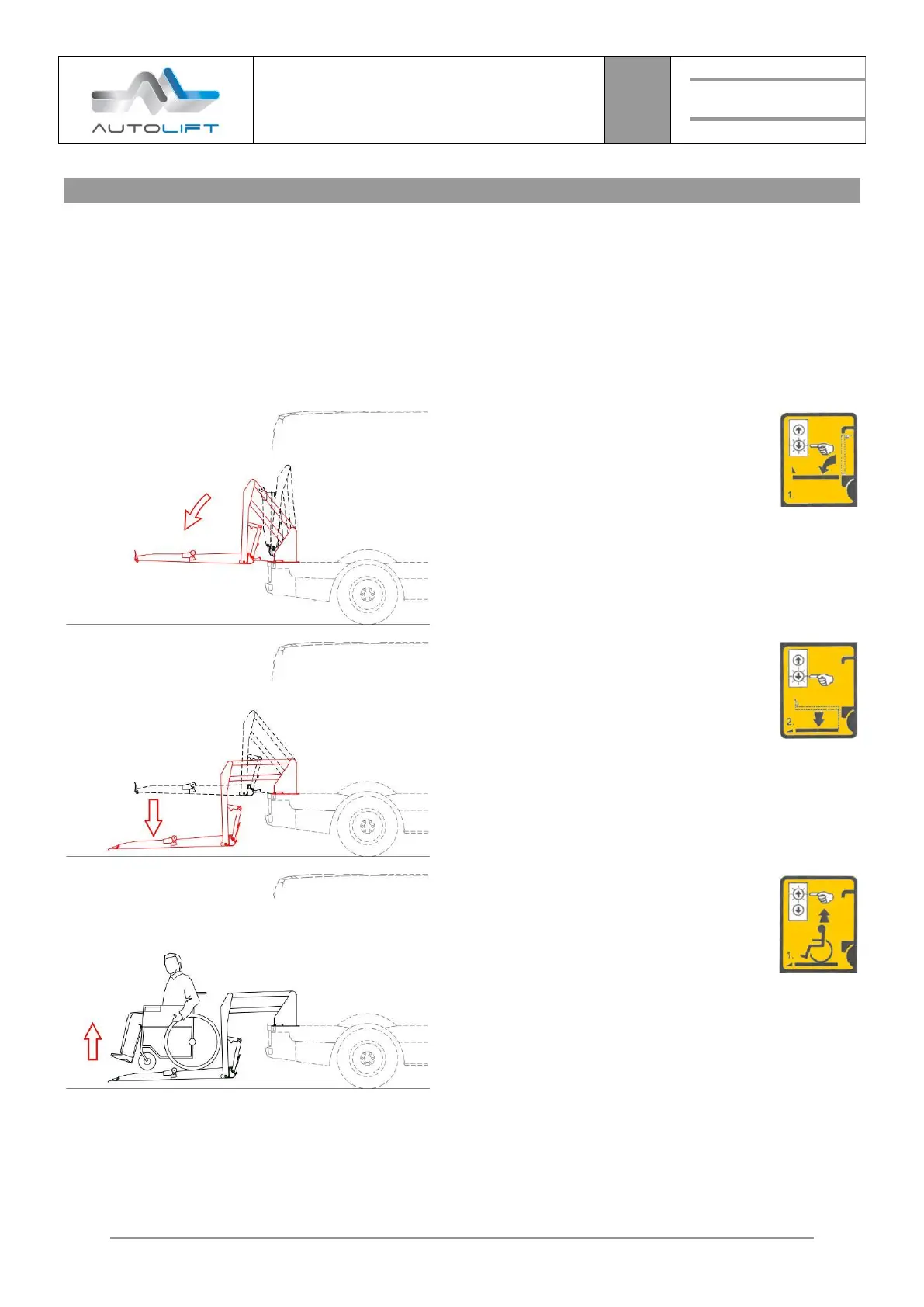 AUTOLIFT

1.

2.

1.