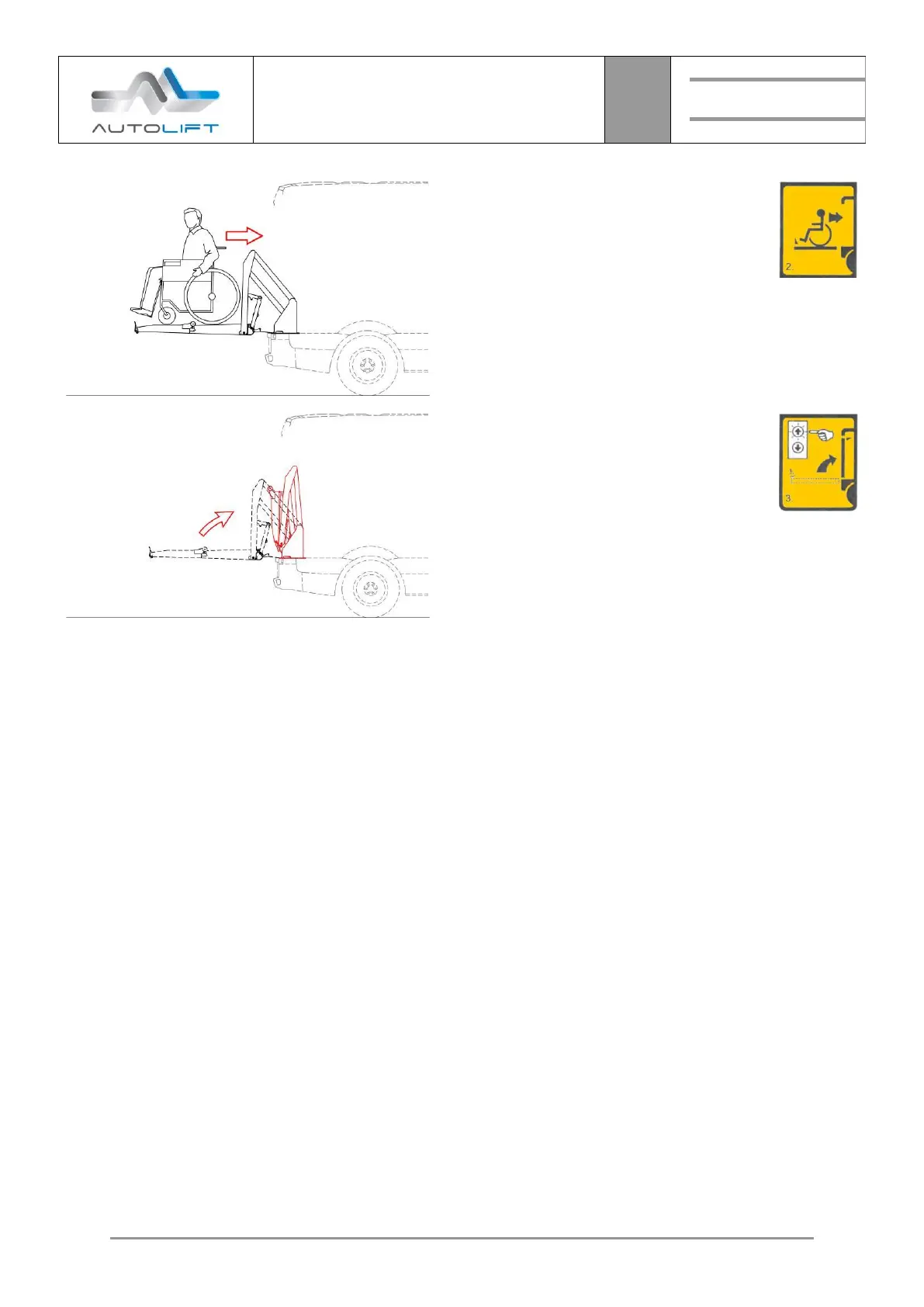 AUTOLIFT

2.

3.