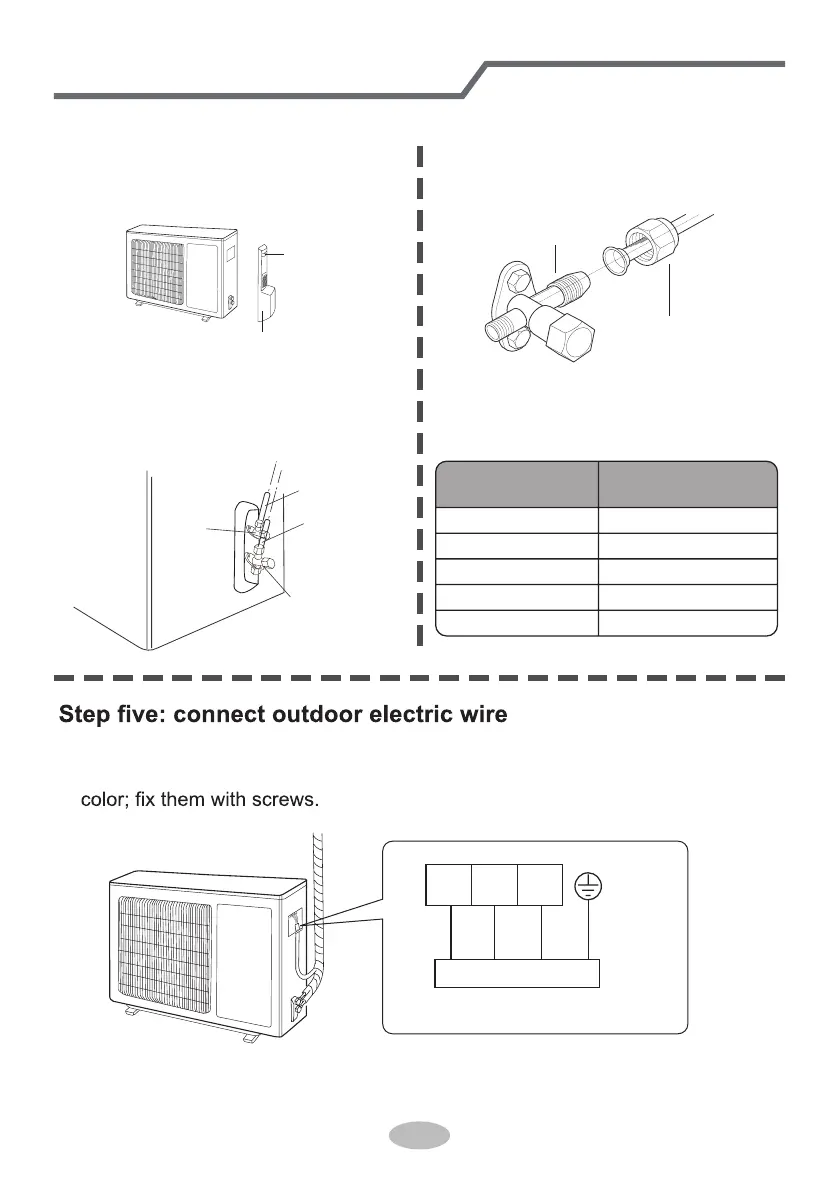 Step five: connect outdoor electric wire

color; fix them with screws.