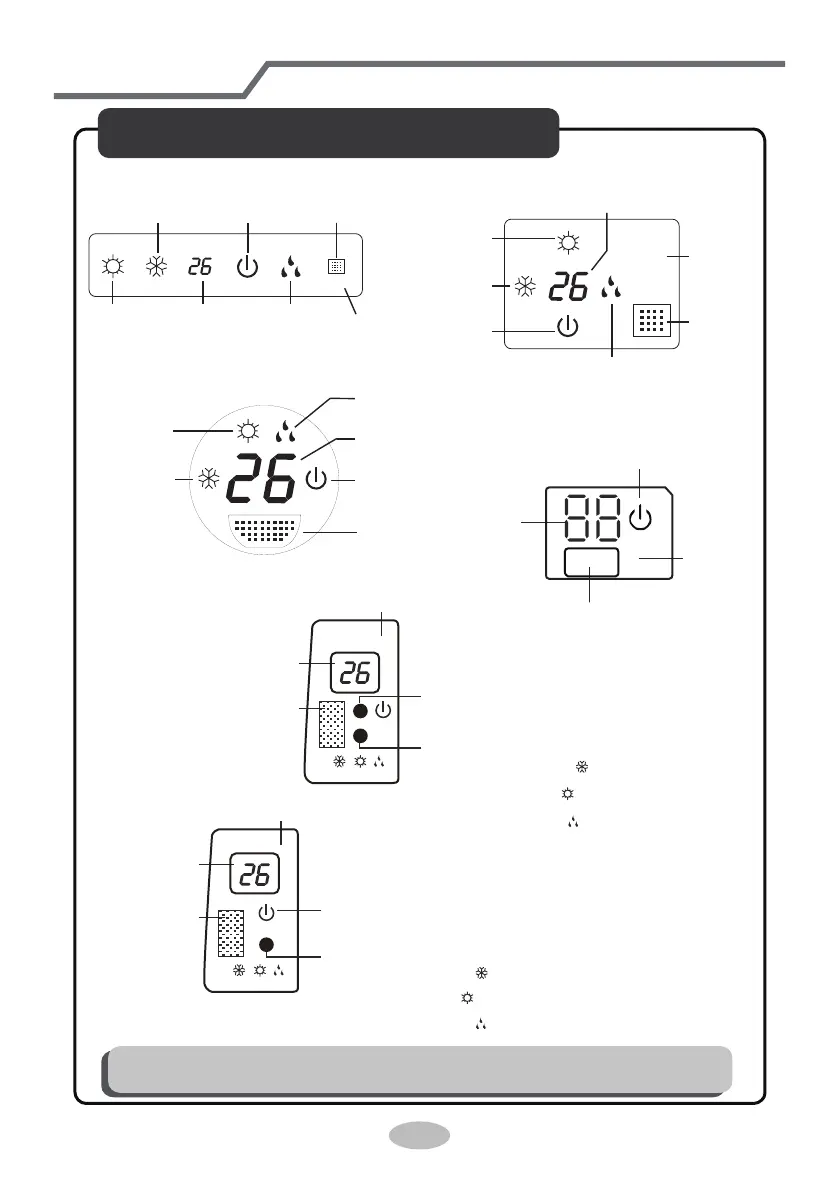 26

26

26

88

26

26