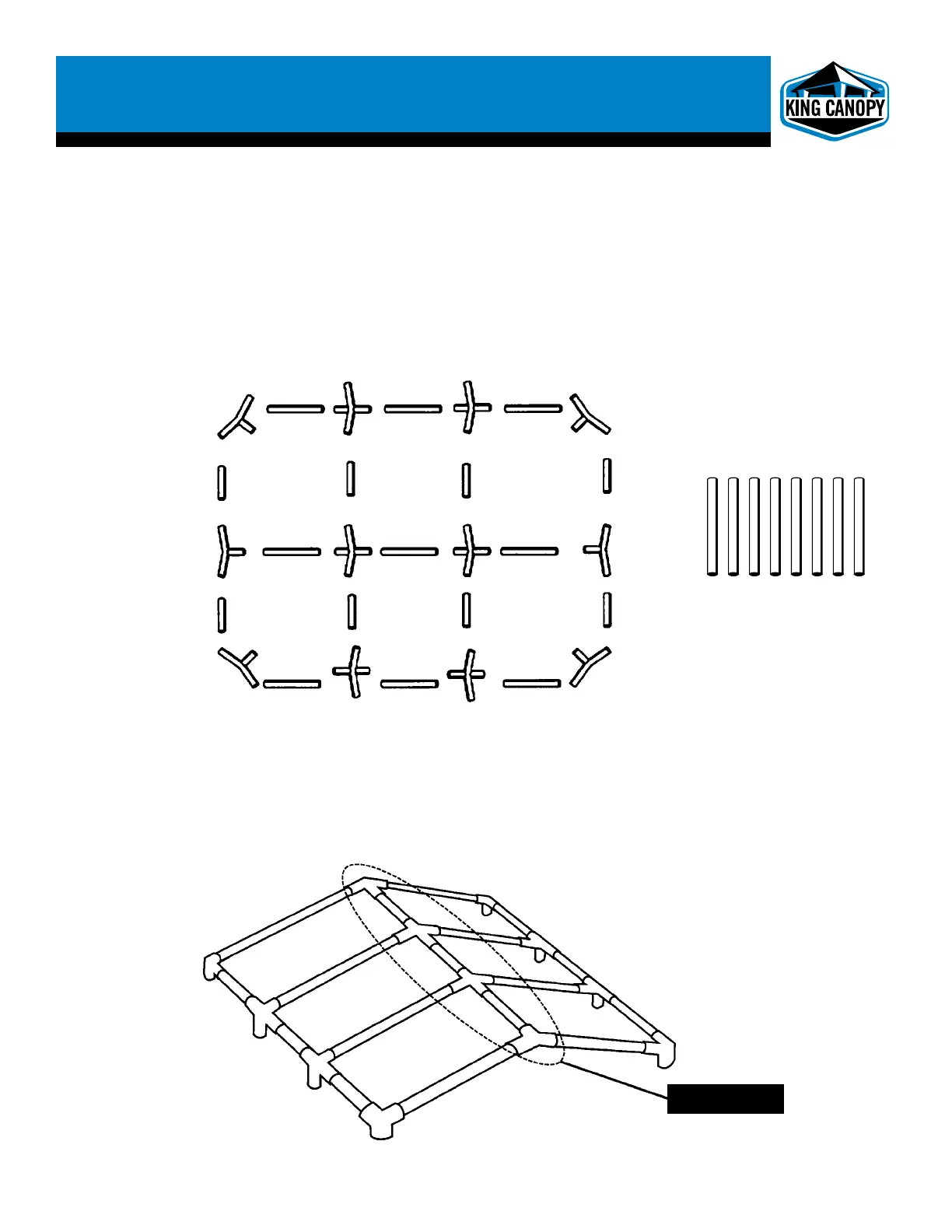 KING CANOPY