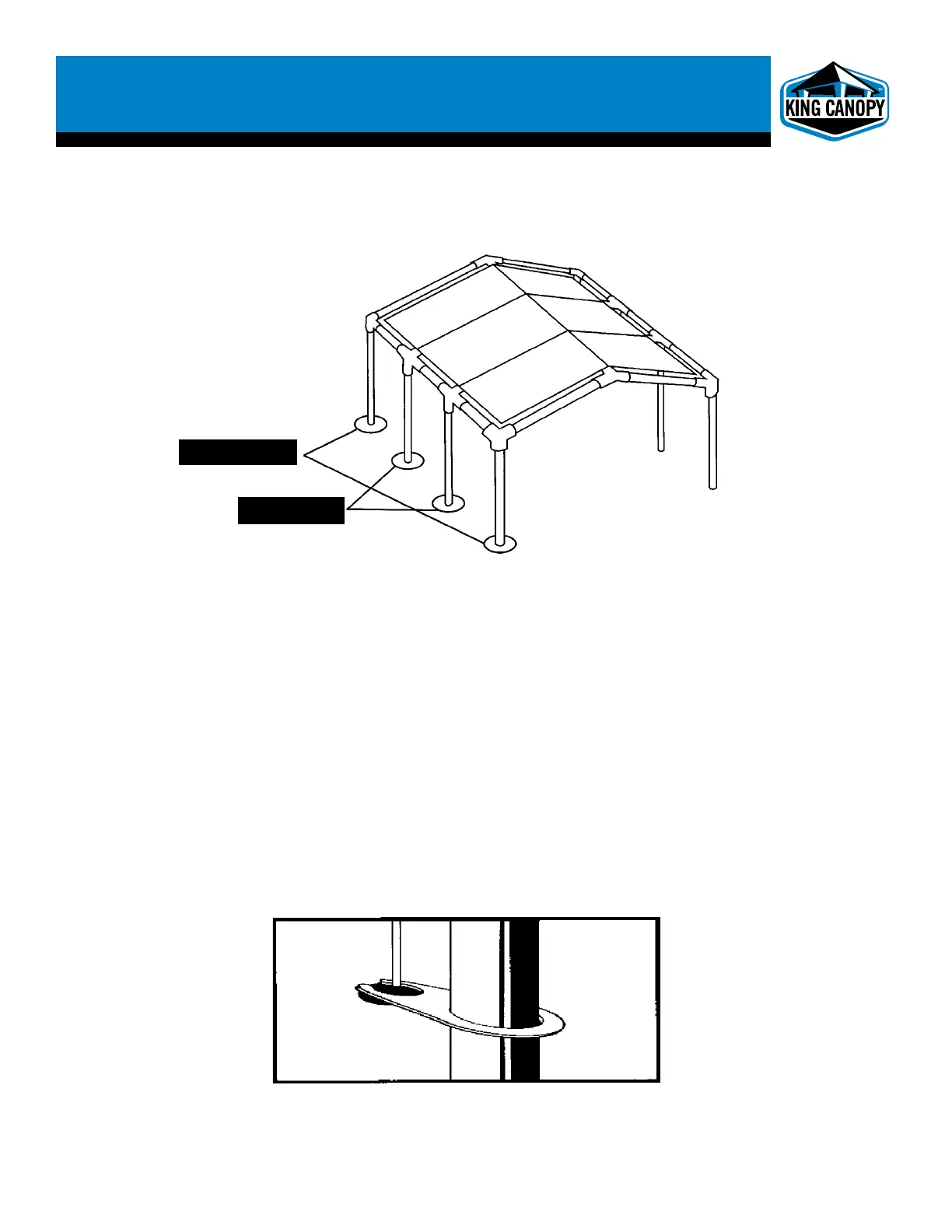 KING CANOPY