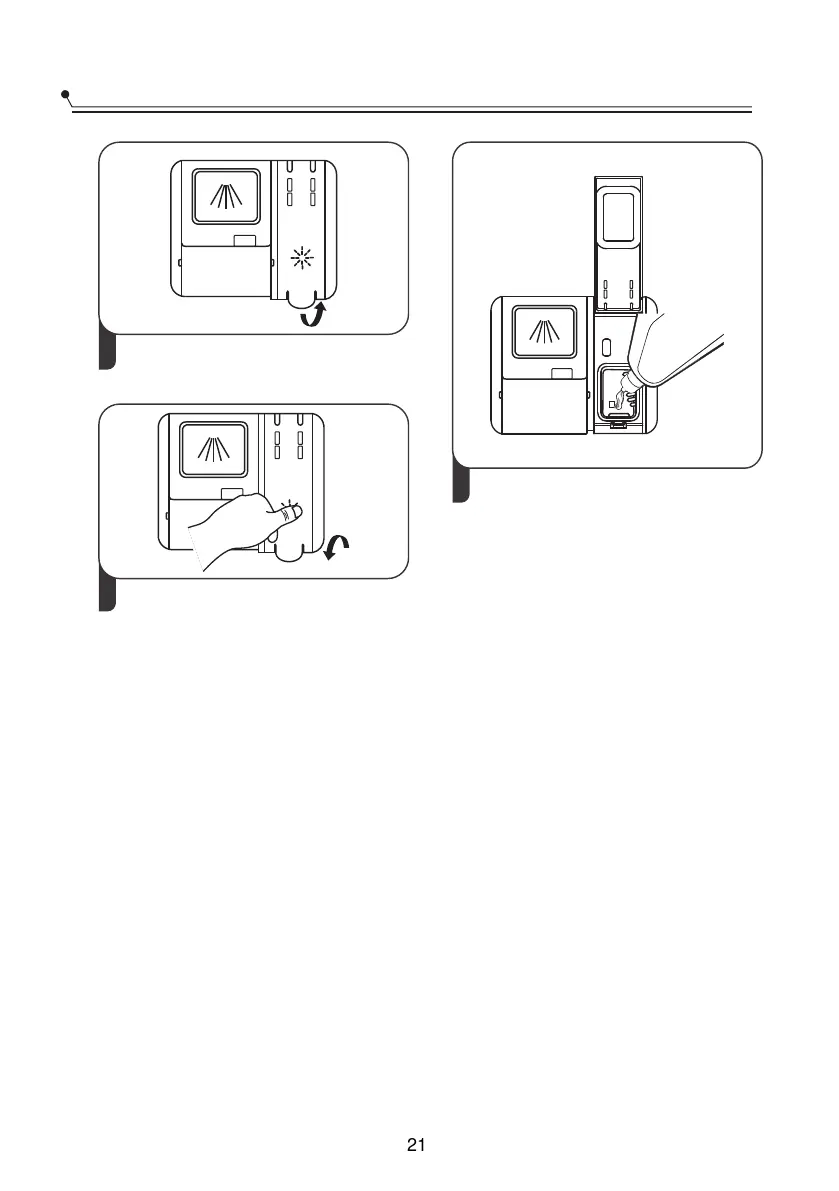 21