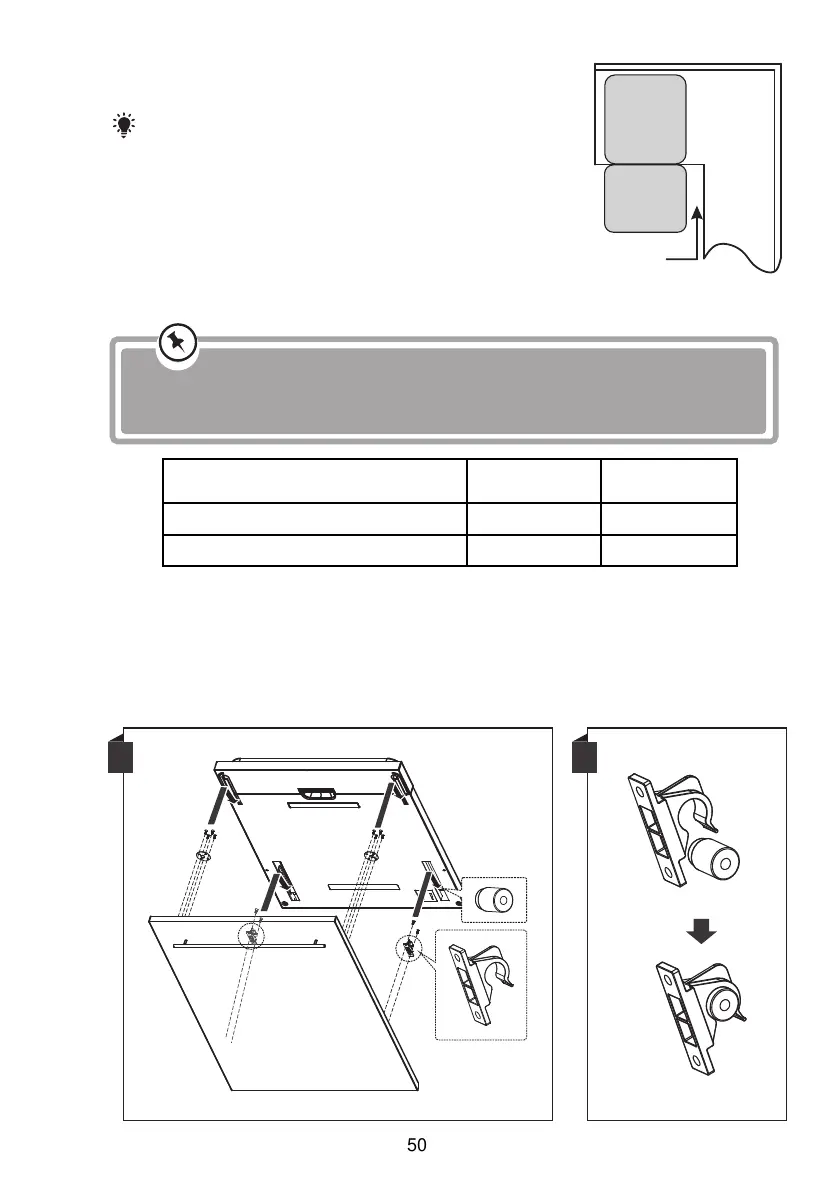 50