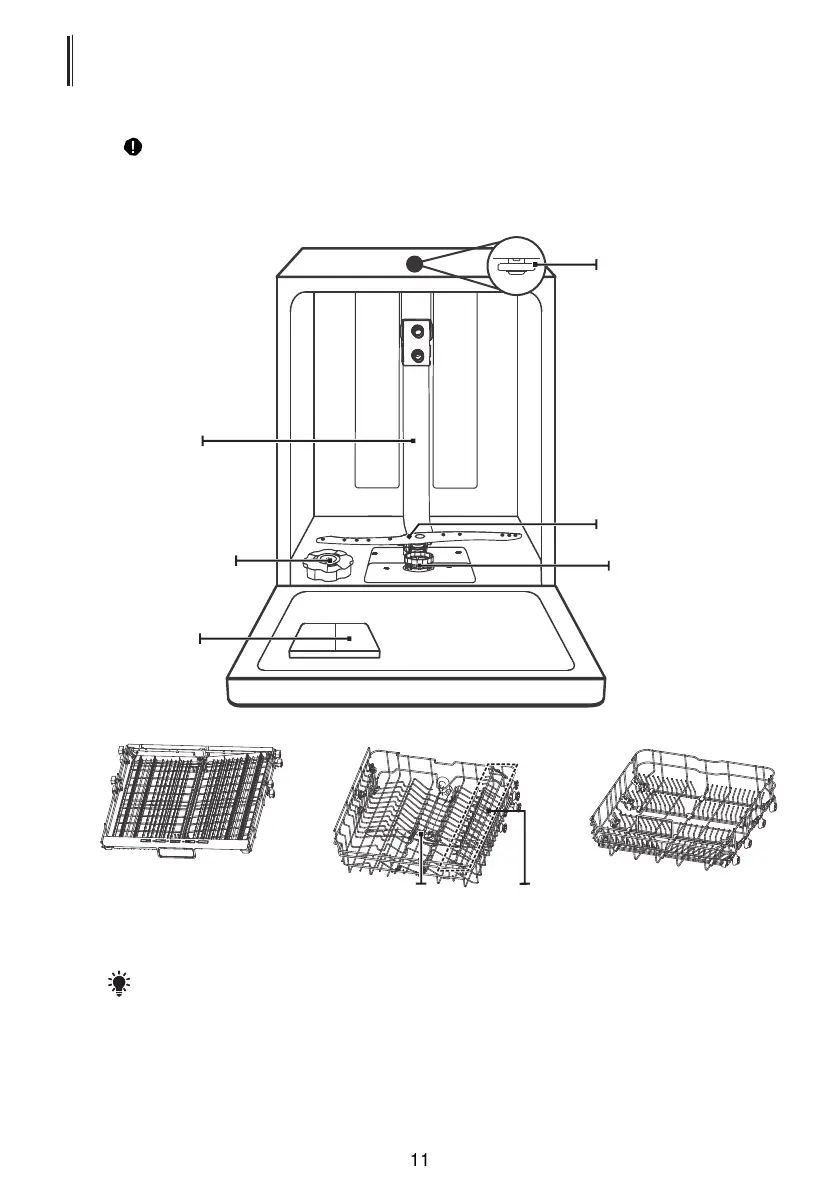 11