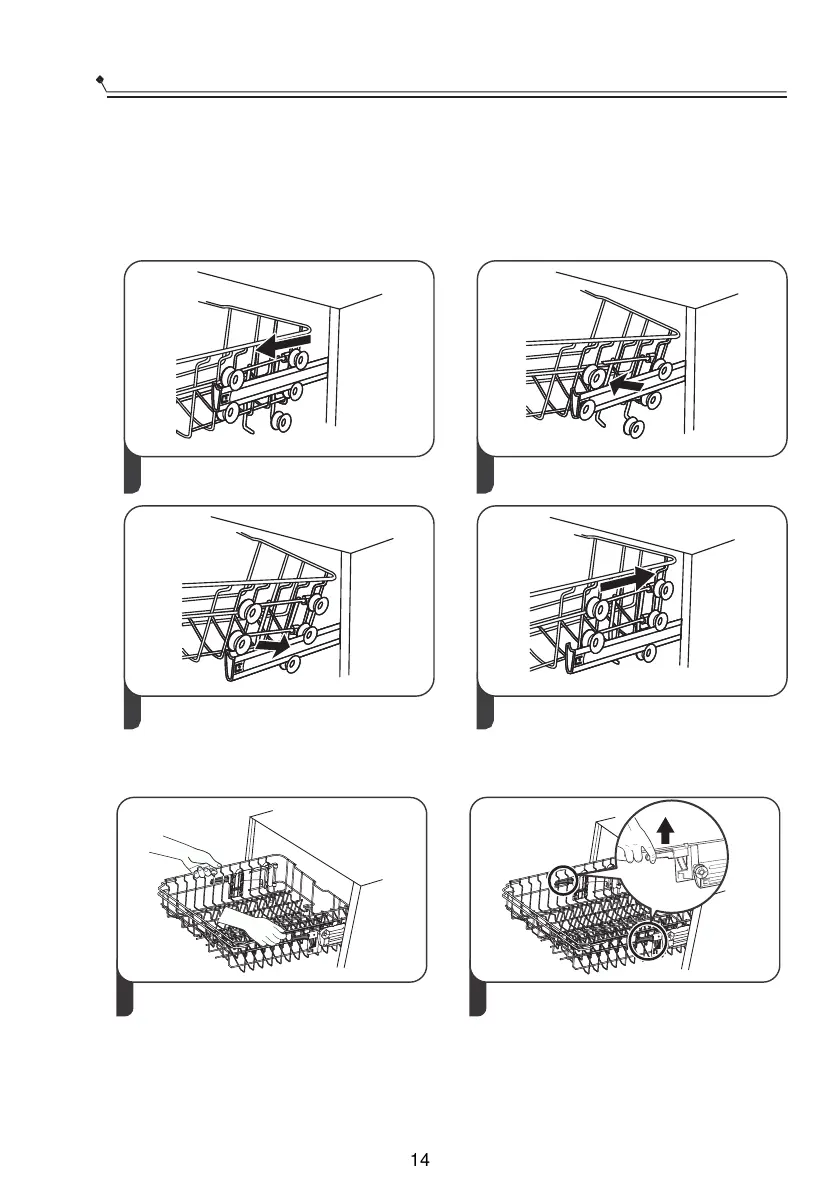 14