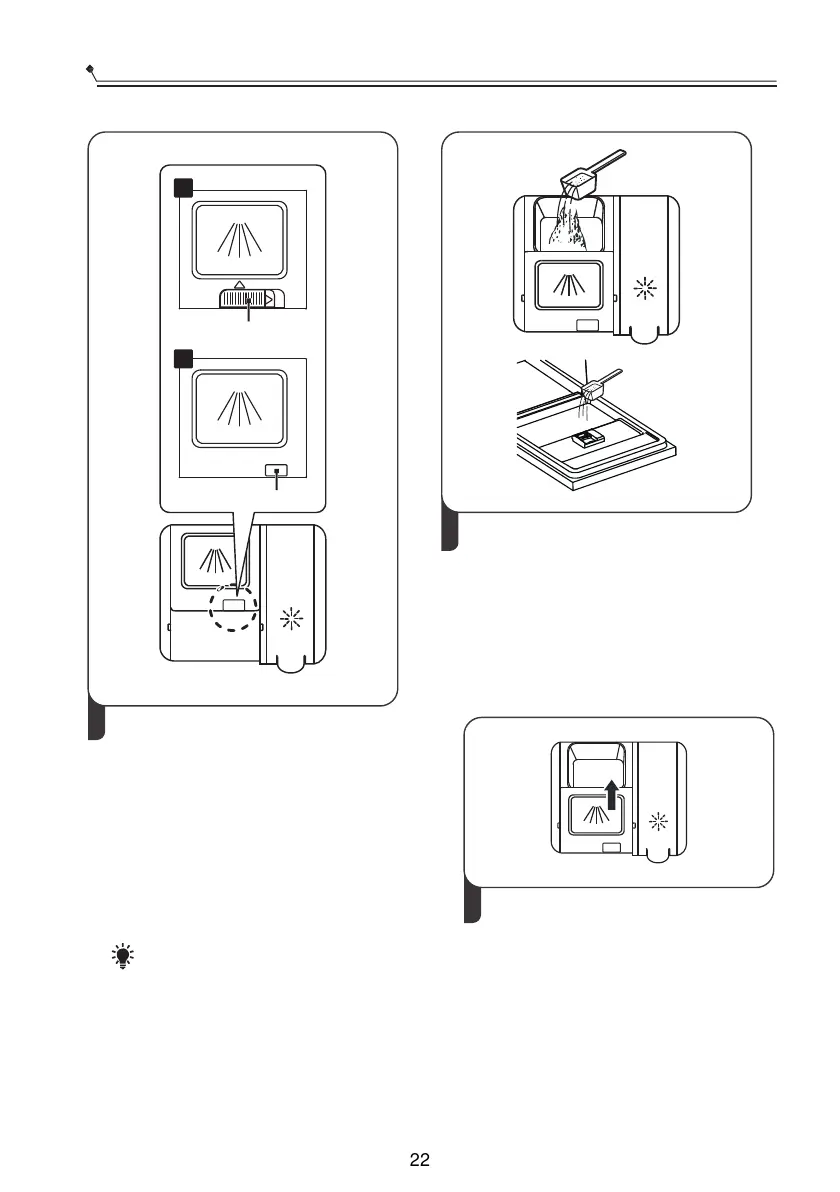 22