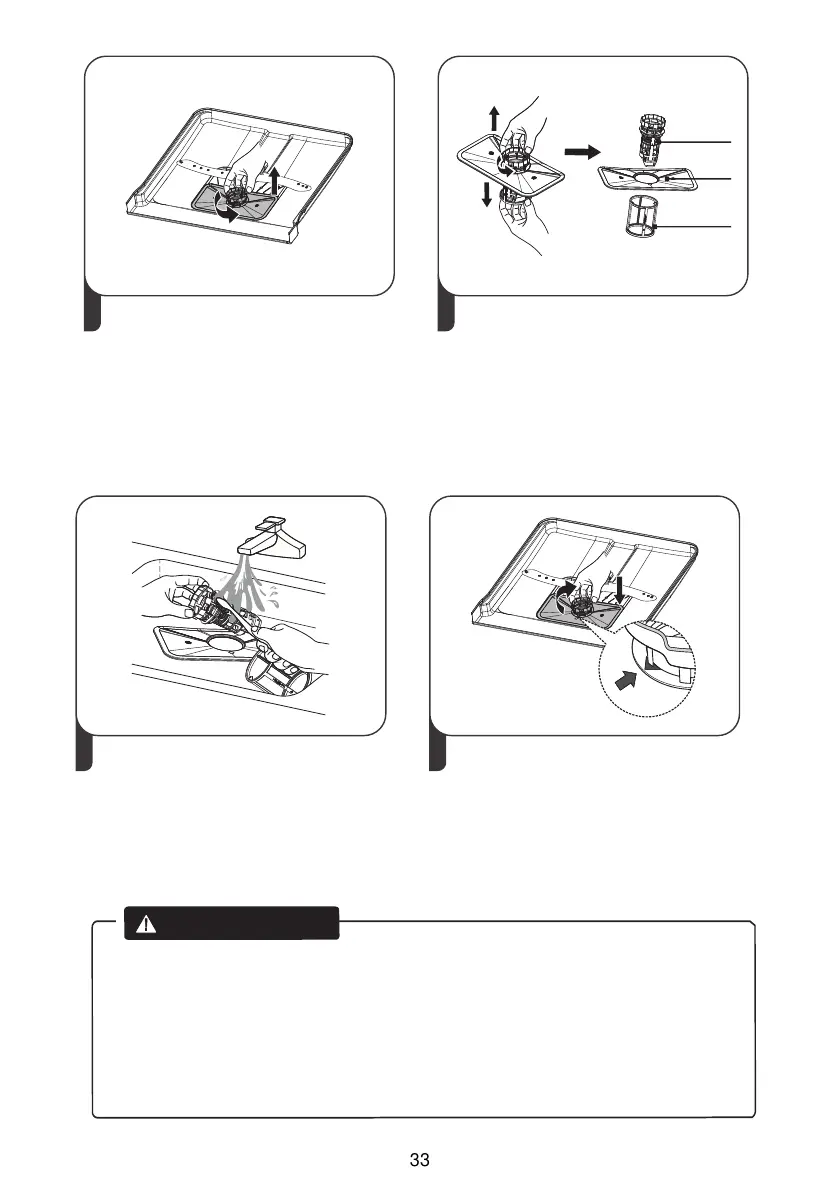 33