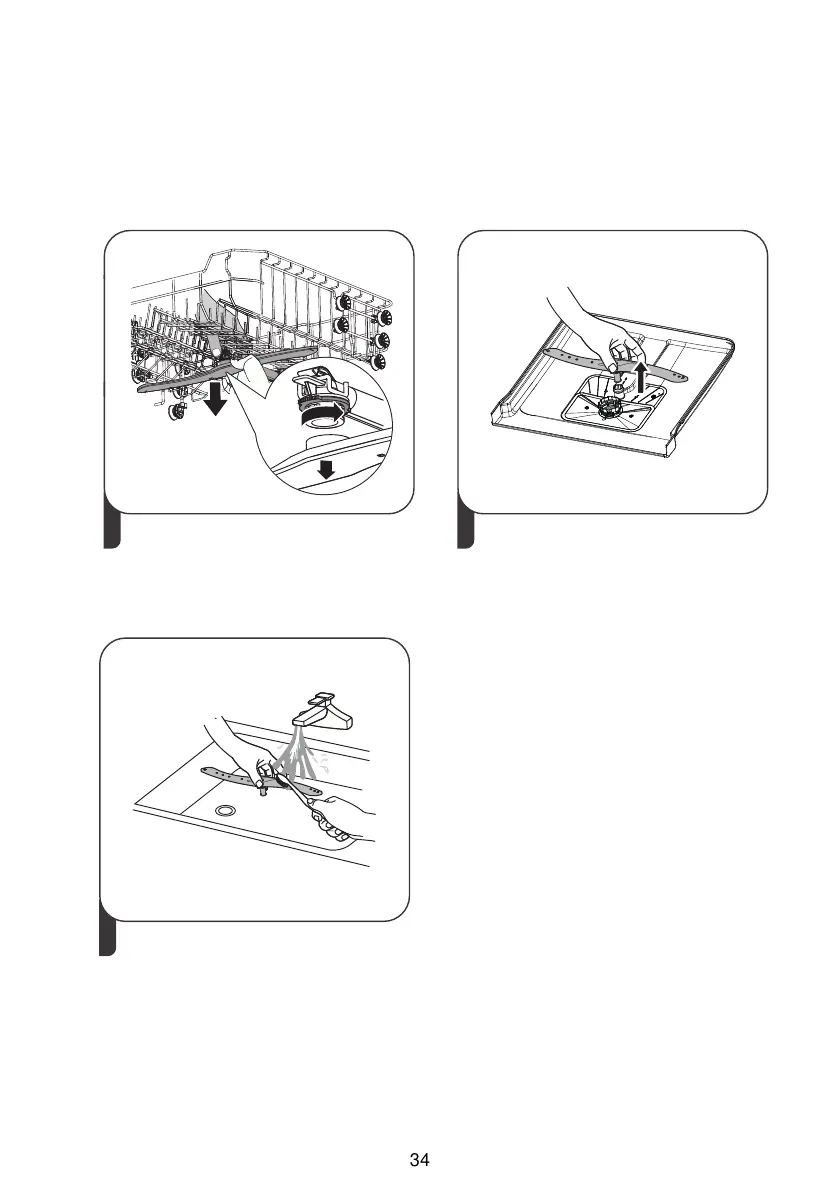 34