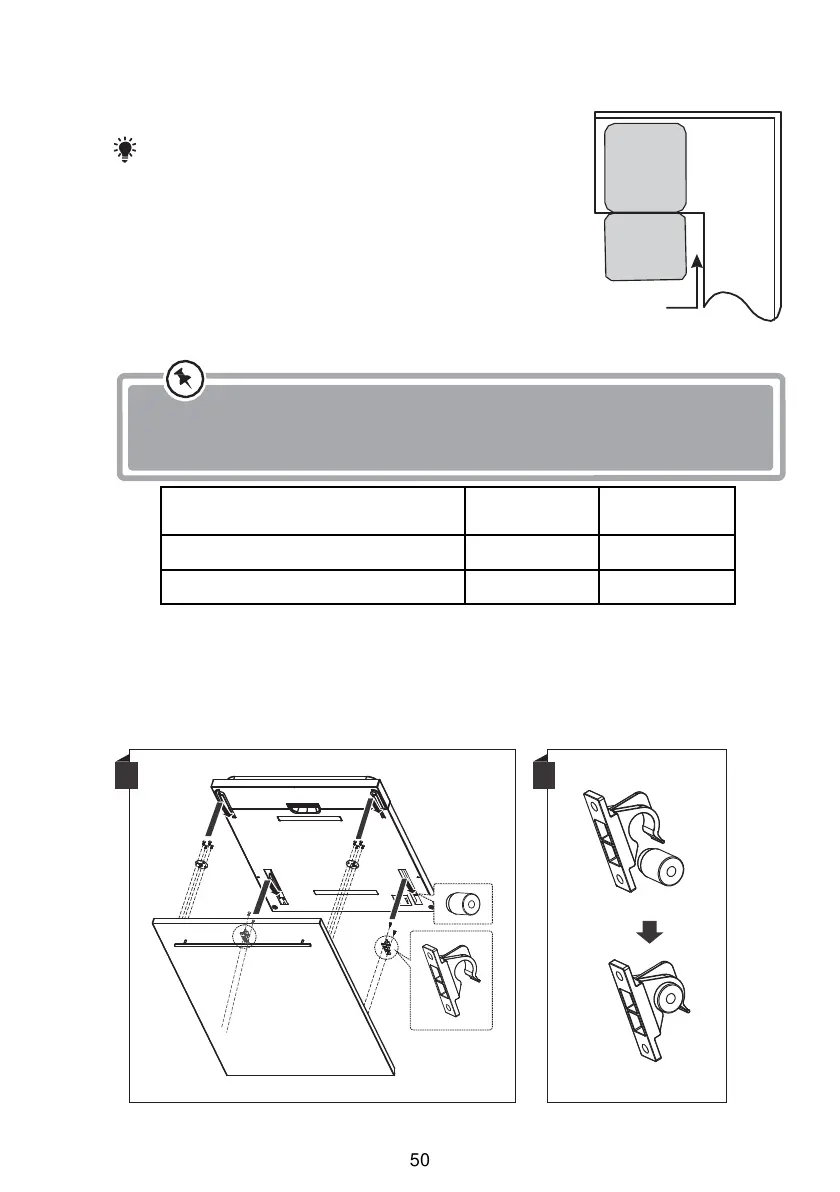 50