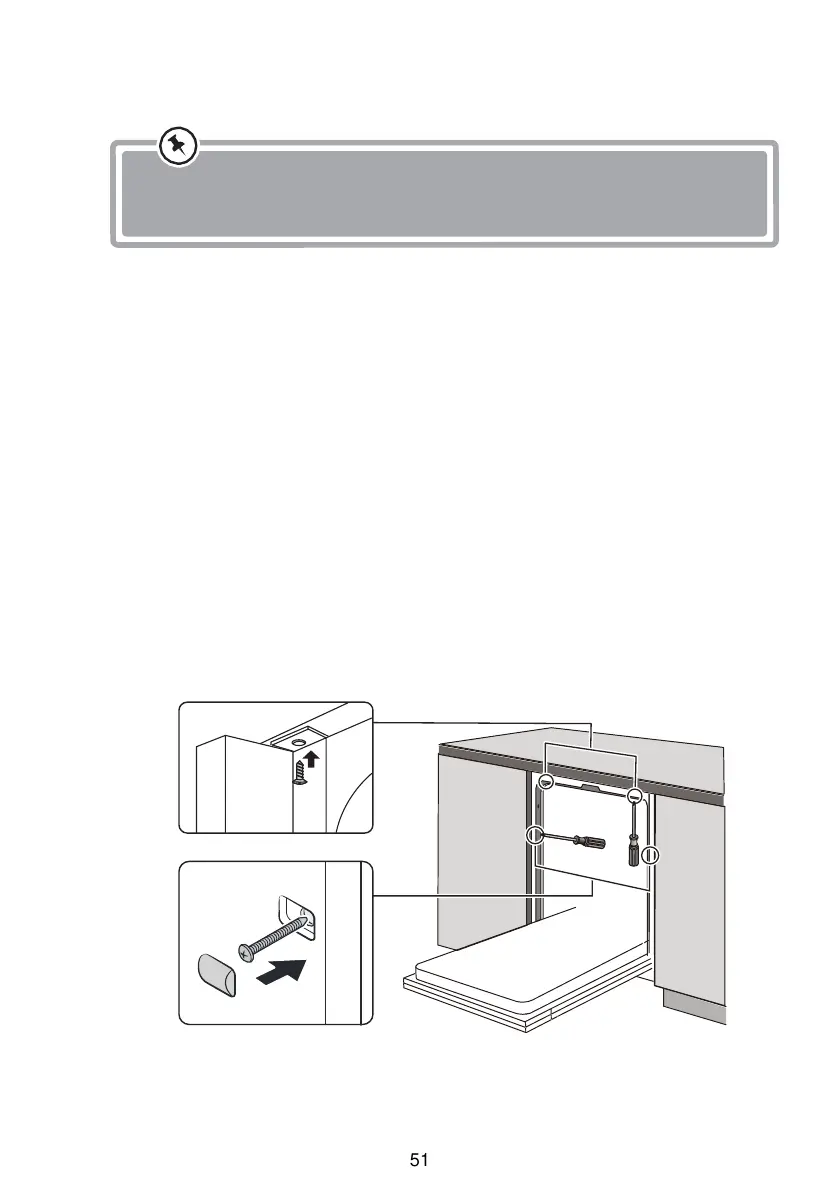 51