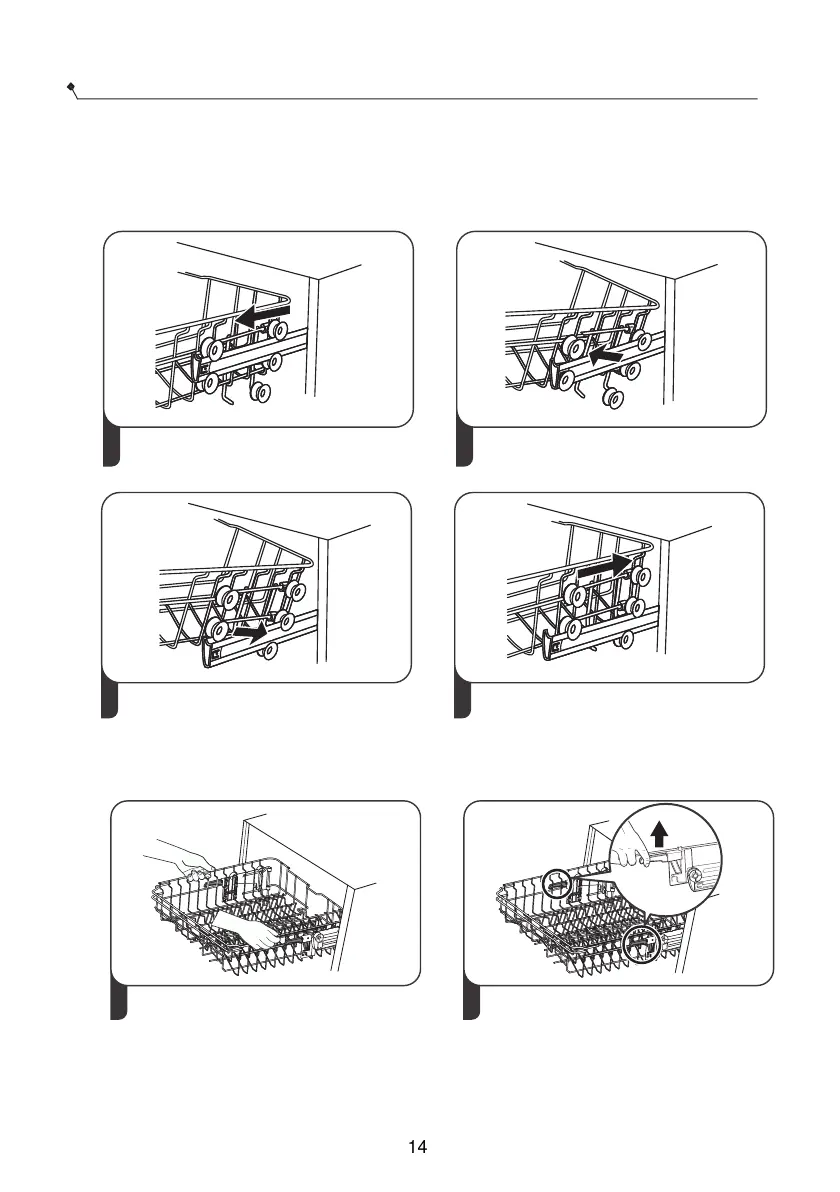 14