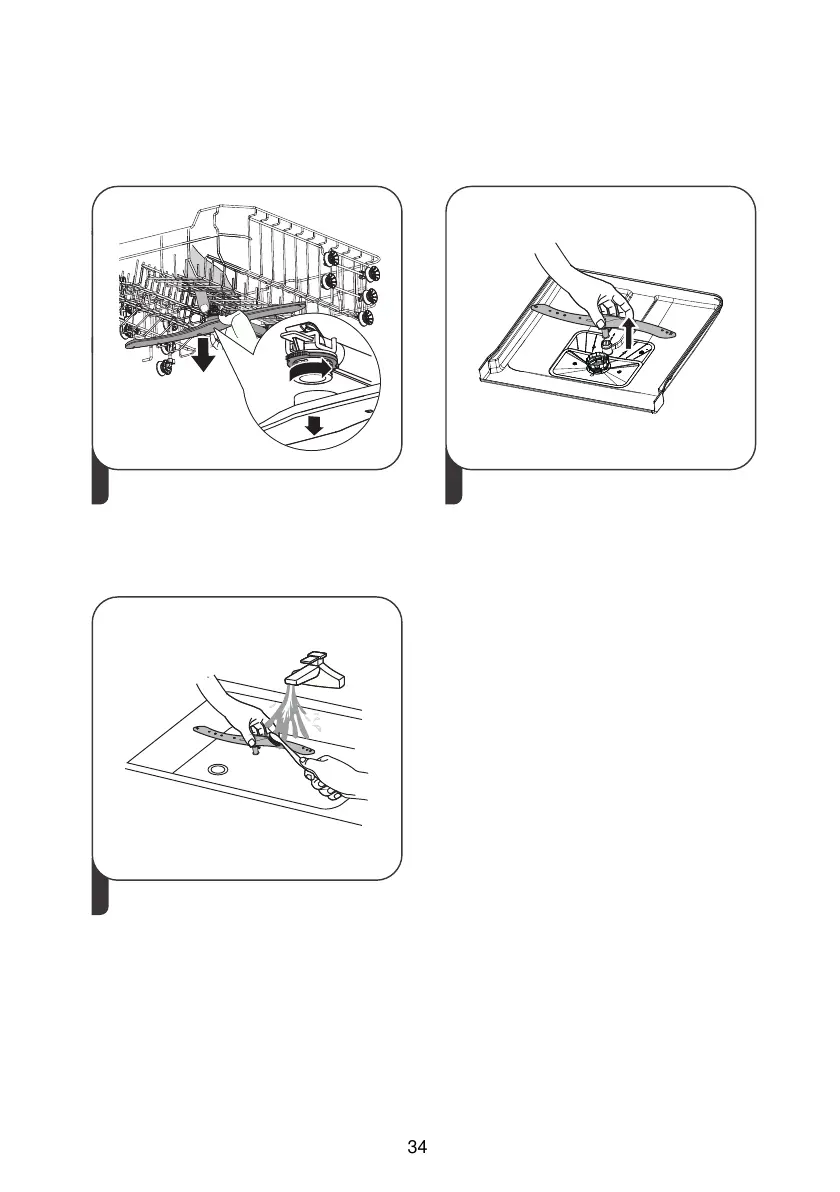 34