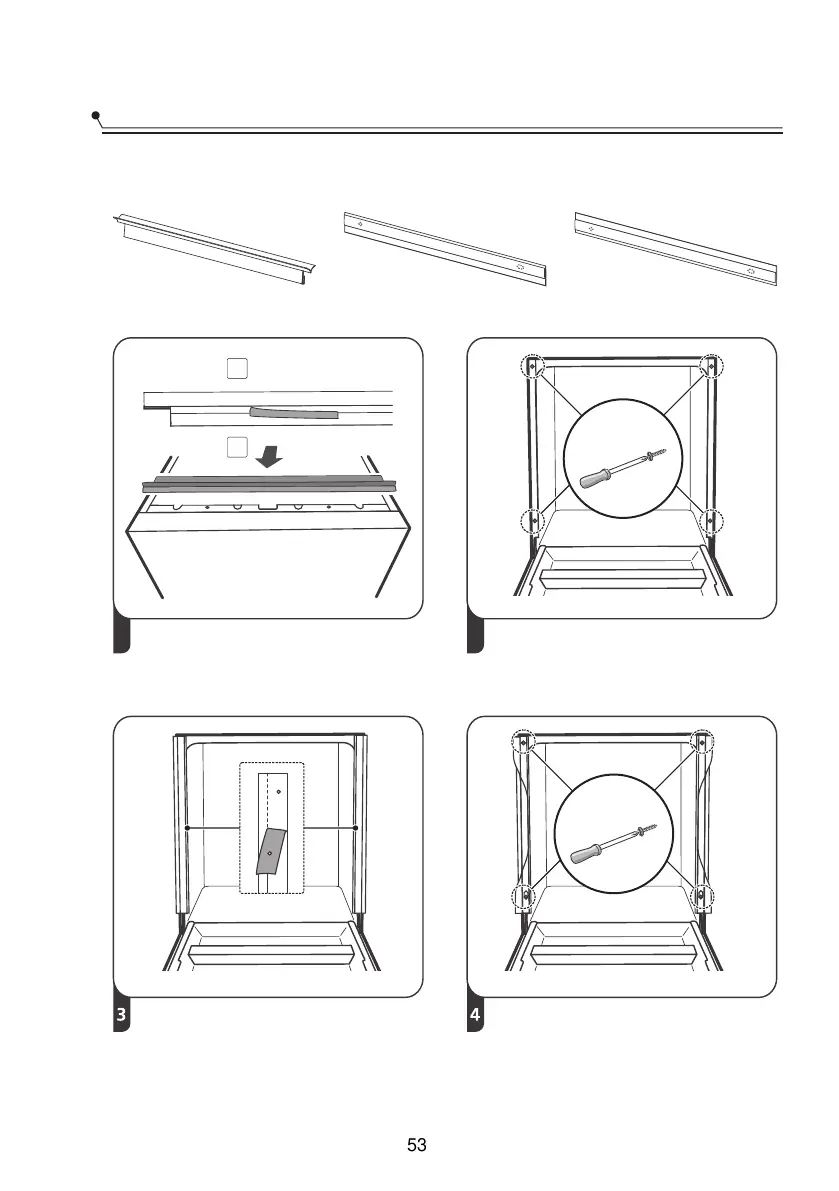 3

4

53