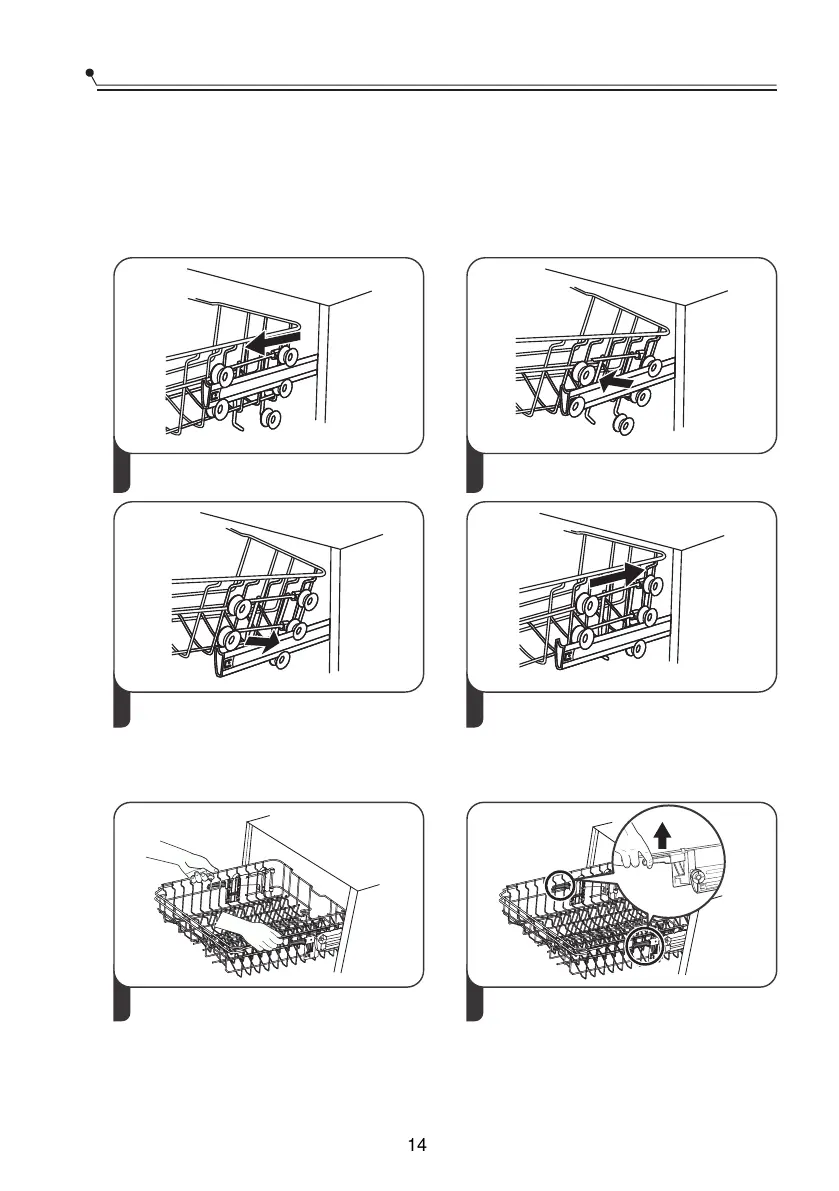 14