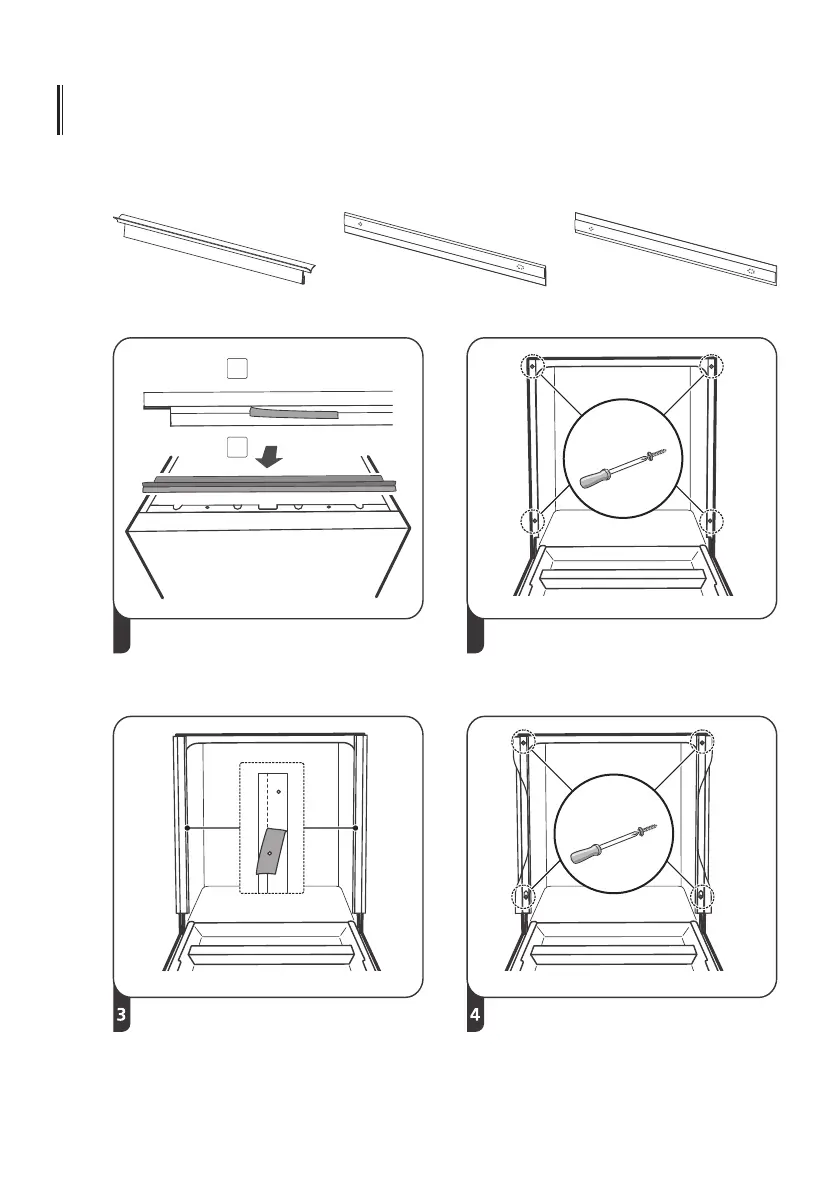 3

4