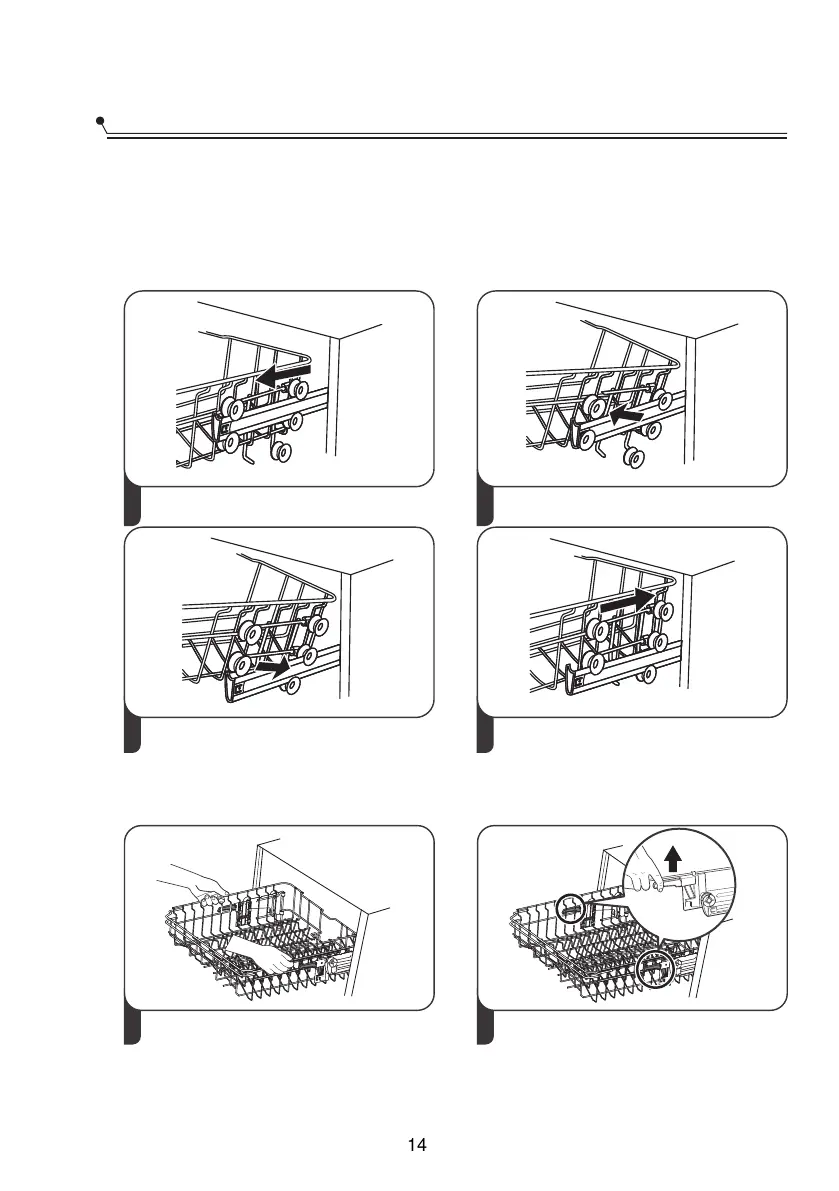 14